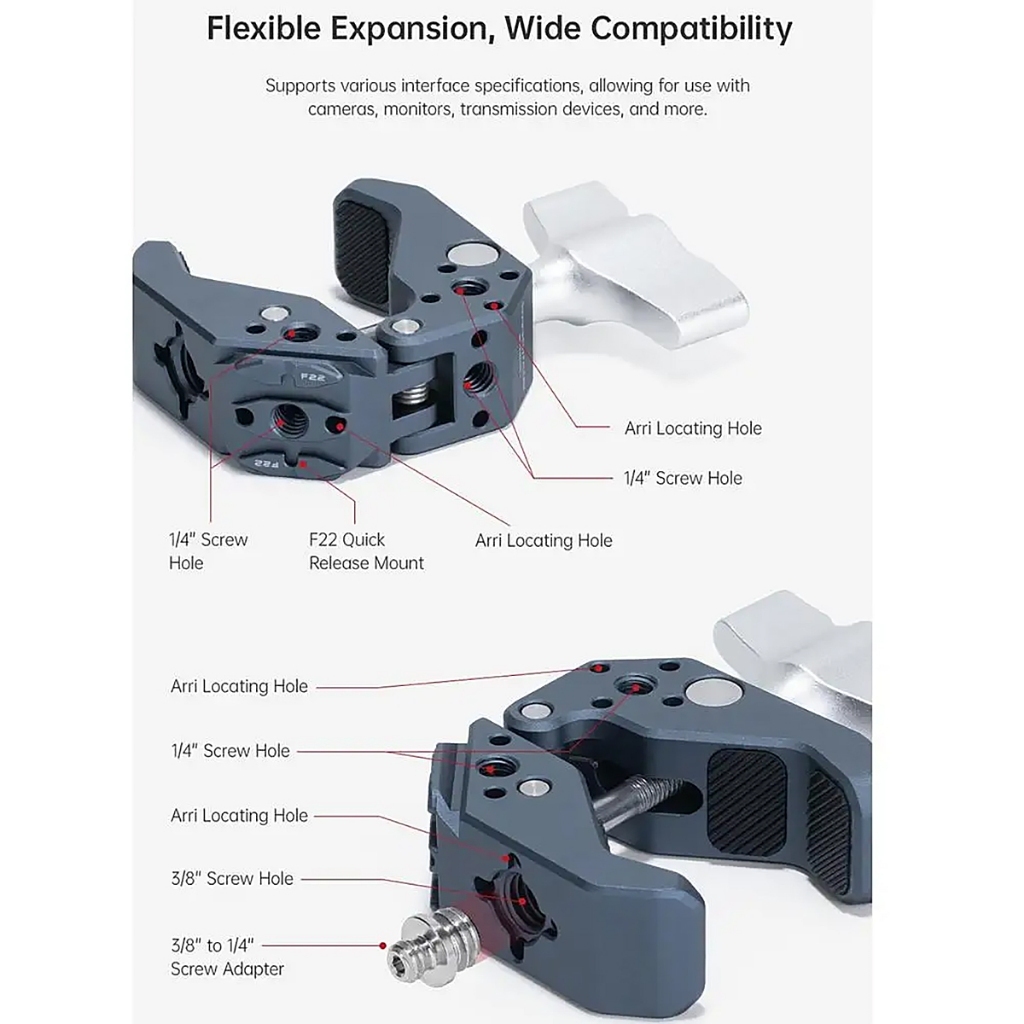 Flexible Expansion, Wide Compatibility

Supports various interface specifications, allowing for use with cameras, monitors, transmission devices, and more.

F22

F22

Arri Locating Hole

1/4" Screw Hole

1/4" Screw Hole

F22 Quick Release Mount

Arri Locating Hole

Arri Locating Hole

1/4" Screw Hole

Arri Locating Hole

3/8" Screw Hole

3/8" to 1/4" Screw Adapter