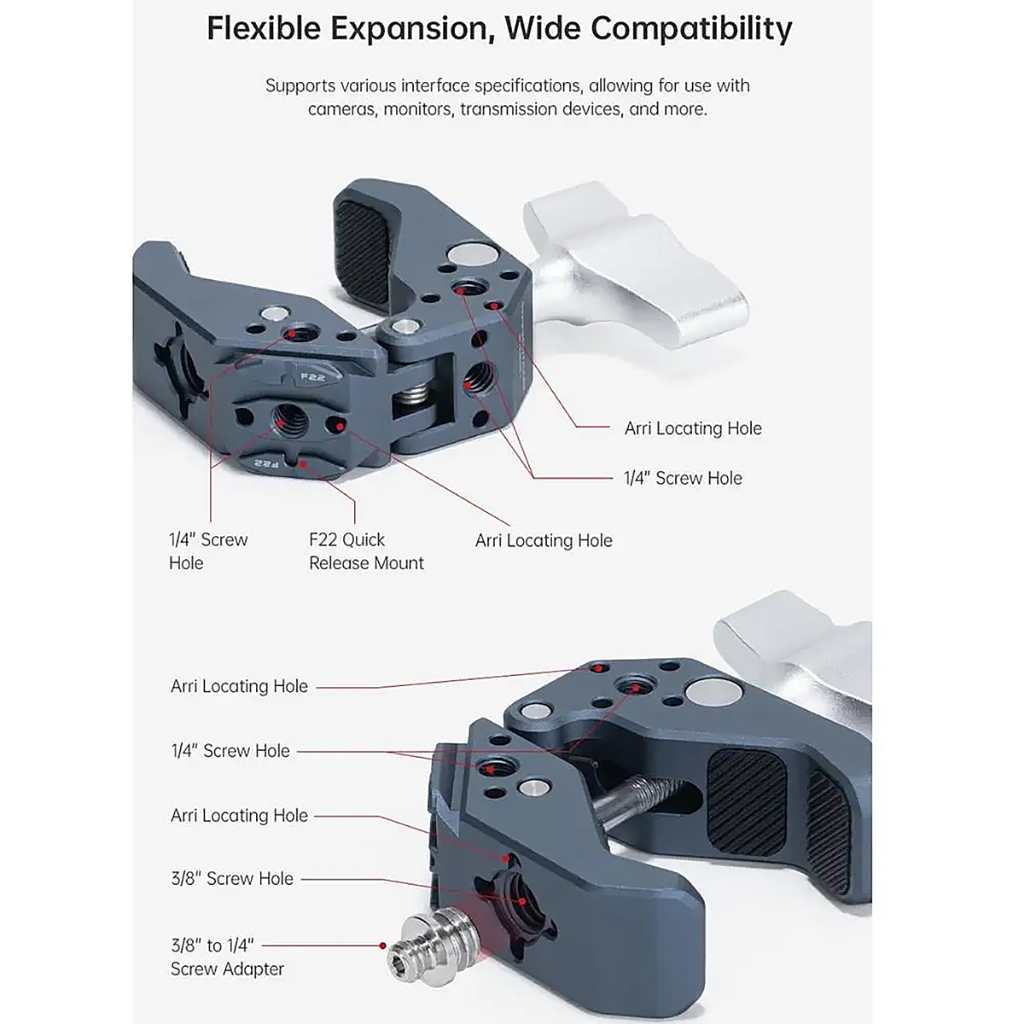 Flexible Expansion, Wide Compatibility

Supports various interface specifications, allowing for use with cameras, monitors, transmission devices, and more.

F22

F22

Arri Locating Hole

1/4" Screw Hole

1/4" Screw Hole

F22 Quick Release Mount

Arri Locating Hole

Arri Locating Hole

1/4" Screw Hole

Arri Locating Hole

3/8" Screw Hole

3/8" to 1/4" Screw Adapter