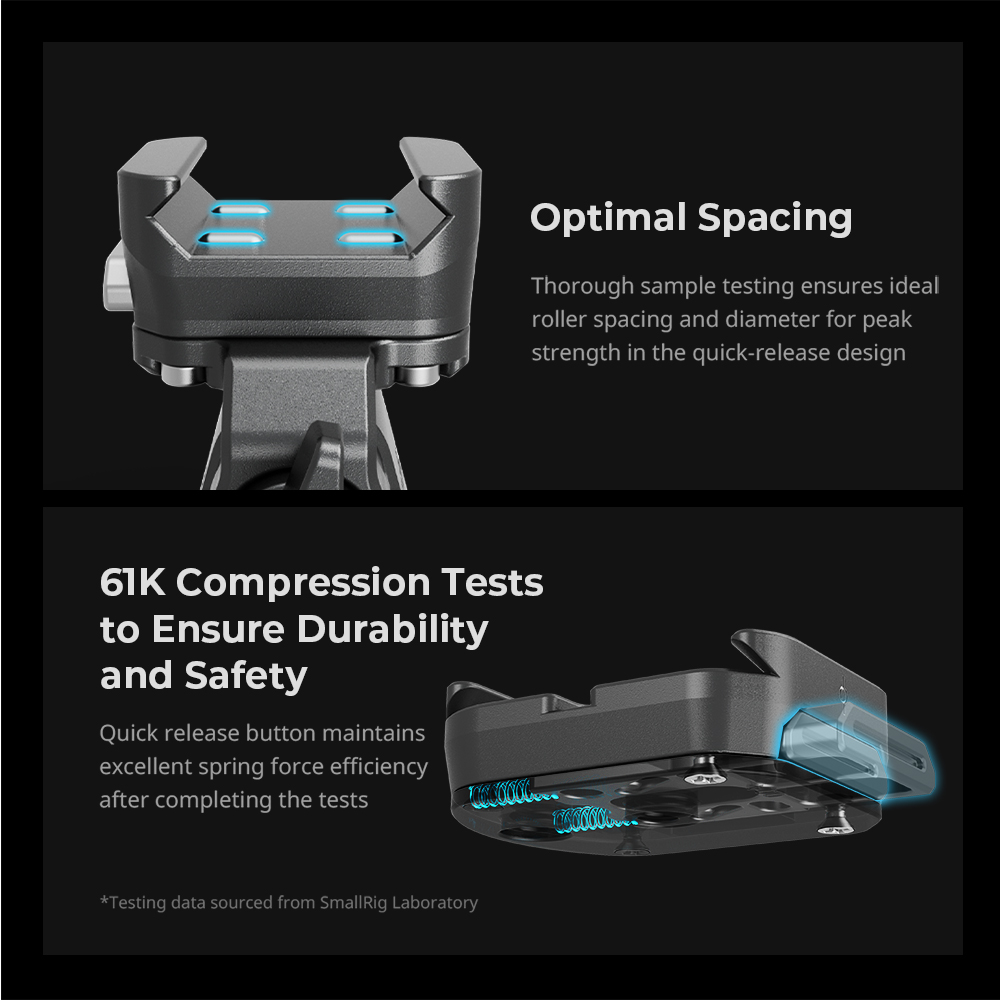 Optimal Spacing

Thorough sample testing ensures ideal roller spacing and diameter for peak strength in the quick-release design

61K Compression Tests to Ensure Durability and Safety

Quick release button maintains excellent spring force efficiency after completing the tests

*Testing data sourced from SmallRig Laboratory