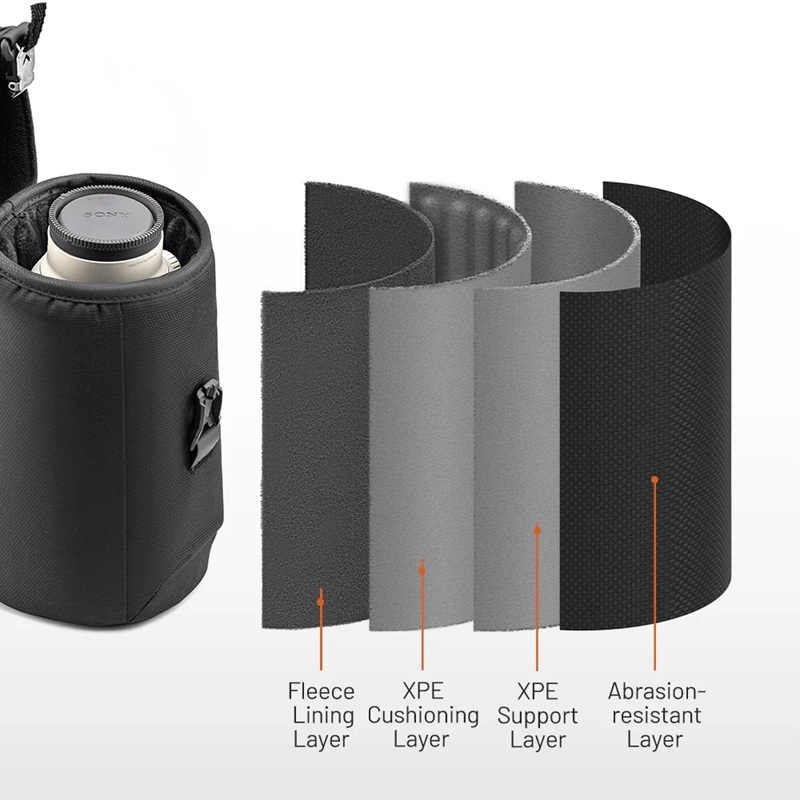 SONY

Fleece Lining Layer

XPE Cushioning Layer

XPE Support Layer

Abrasion-resistant Layer