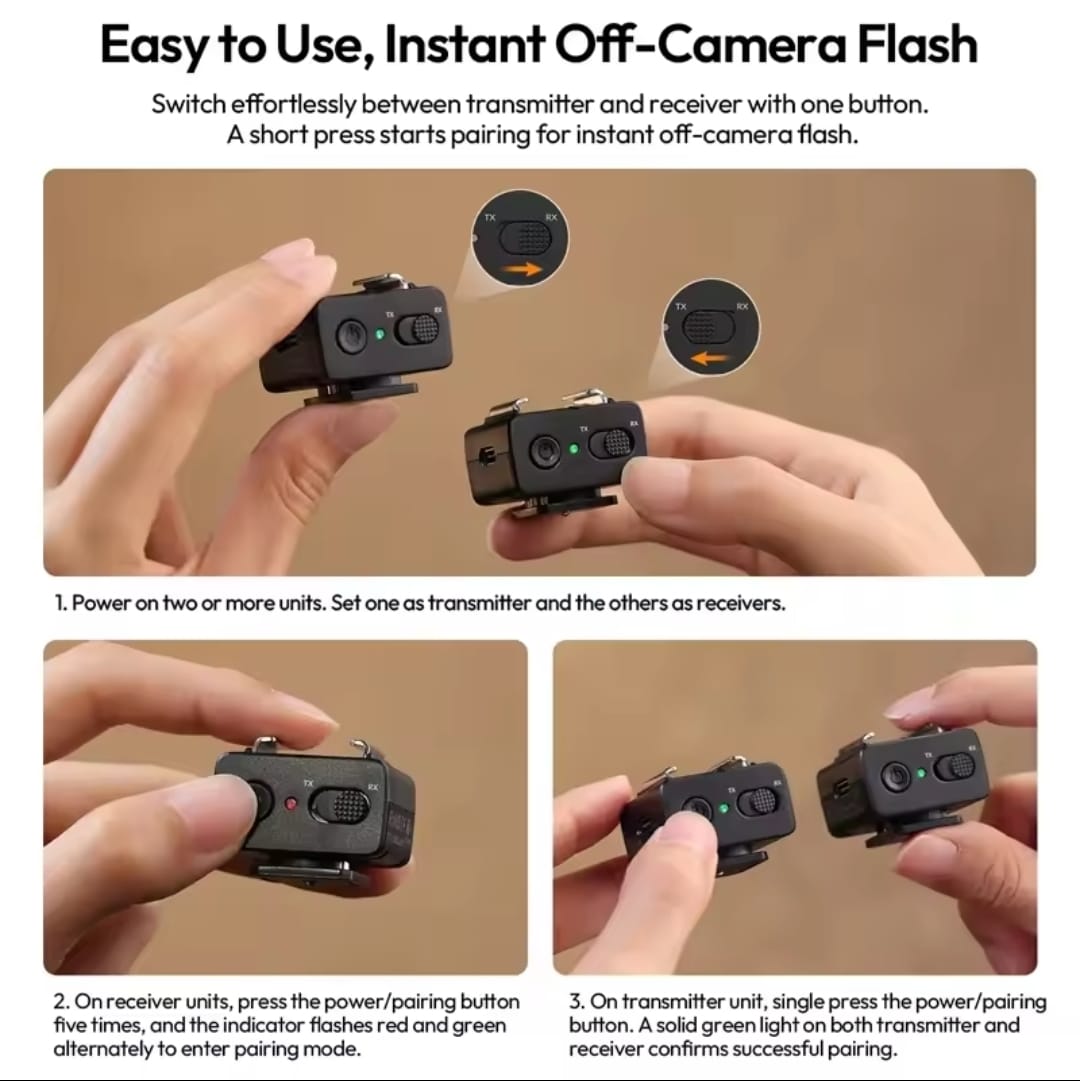 Easy to Use, Instant Off-Camera Flash

Switch effortlessly between transmitter and receiver with one button. A short press starts pairing for instant off-camera flash.

TX RX

TX RX

TX RX

TX RX

1. Power on two or more units. Set one as transmitter and the others as receivers.

TX RX

TX RX

TX RX

2. On receiver units, press the power/pairing button five times, and the indicator flashes red and green alternately to enter pairing mode.

3. On transmitter unit, single press the power/pairing button. A solid green light on both transmitter and receiver confirms successful pairing.