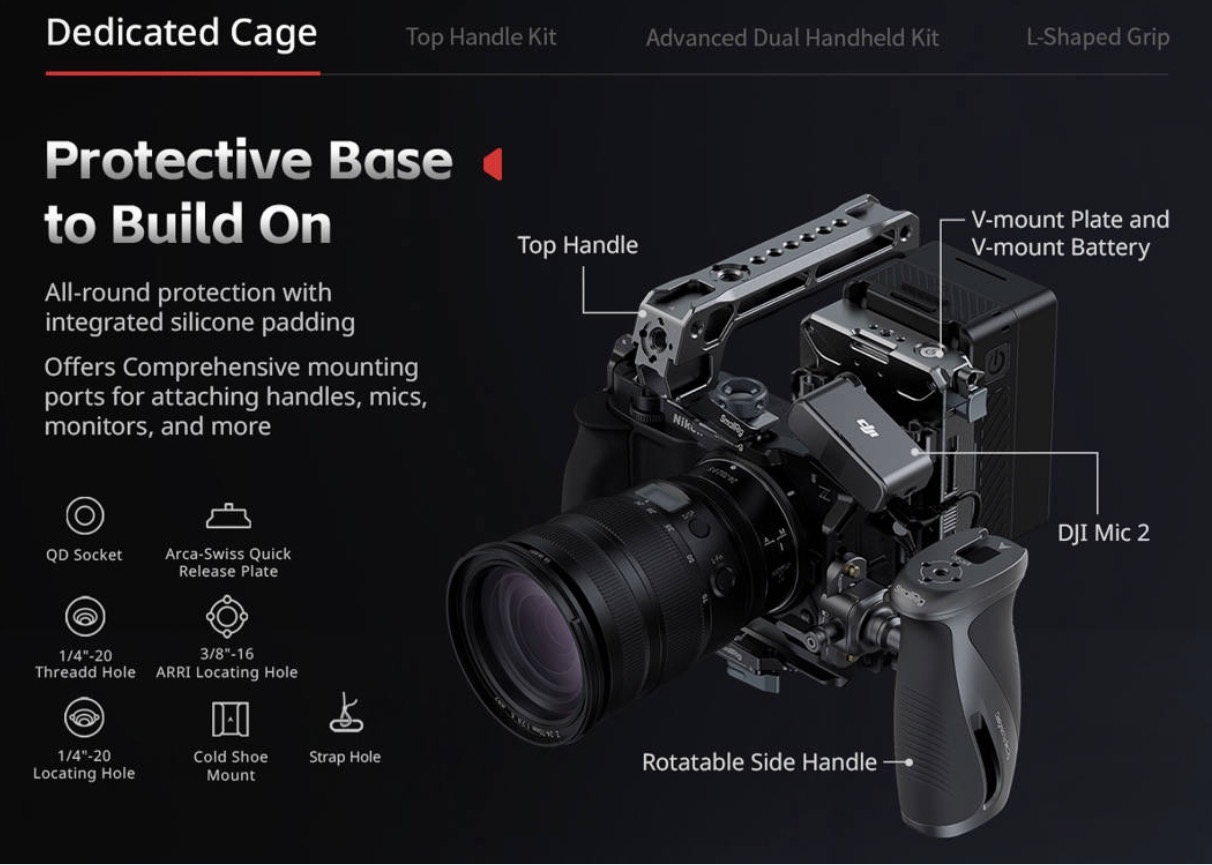 Dedicated Cage
Top Handle Kit
Advanced Dual Handheld Kit
L-Shaped Grip

Protective Base to Build On

All-round protection with integrated silicone padding

Offers Comprehensive mounting ports for attaching handles, mics, monitors, and more

QD Socket
Arca-Swiss Quick Release Plate
1/4"-20 Threadd Hole
3/8"-16 ARRI Locating Hole
1/4"-20 Locating Hole
Cold Shoe Mount
Strap Hole

Top Handle
V-mount Plate and V-mount Battery
DJI Mic 2
Rotatable Side Handle

Nikon
SmallRig
dji