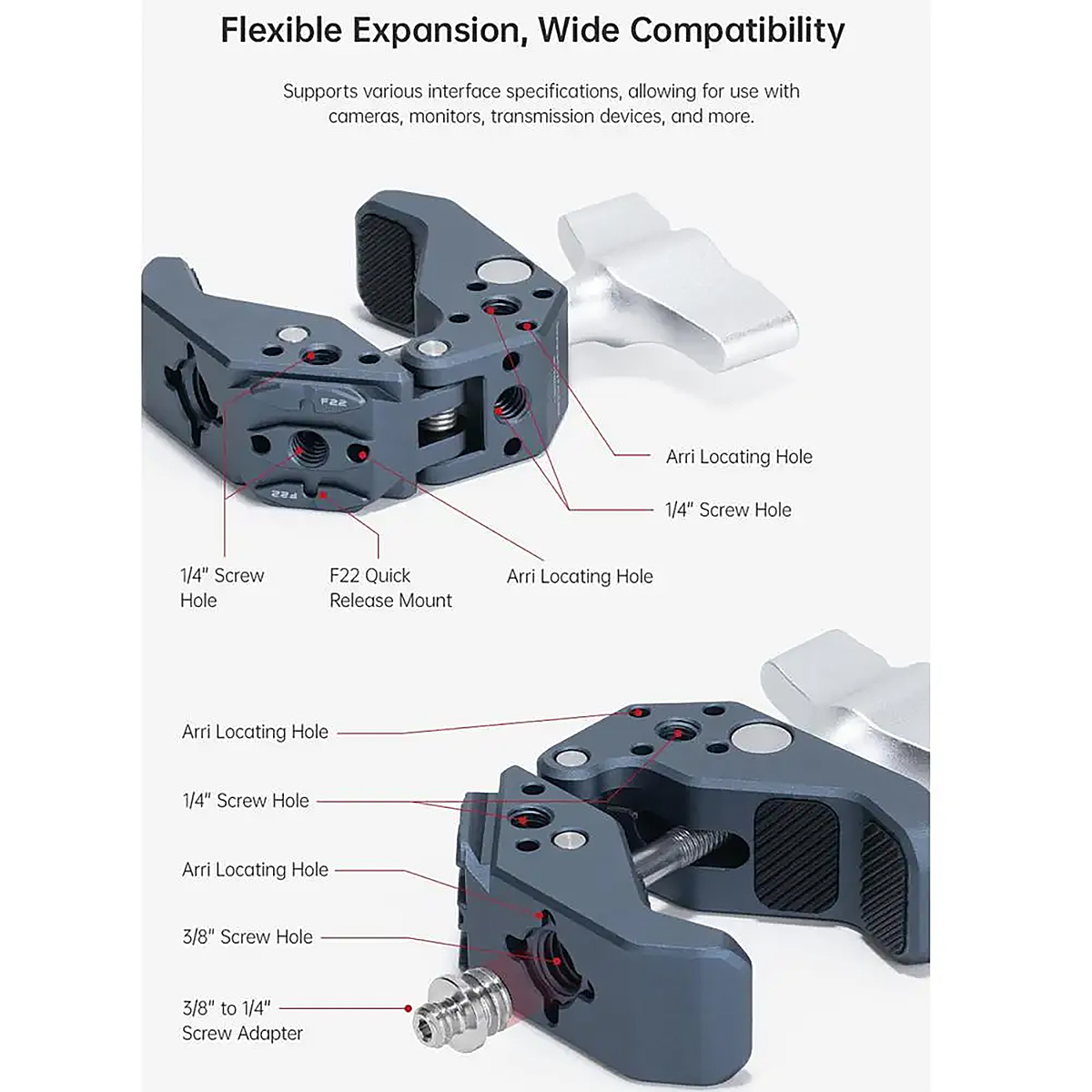 Flexible Expansion, Wide Compatibility

Supports various interface specifications, allowing for use with cameras, monitors, transmission devices, and more.

F22

F22

Arri Locating Hole

1/4" Screw Hole

1/4" Screw Hole

F22 Quick Release Mount

Arri Locating Hole

Arri Locating Hole

1/4" Screw Hole

Arri Locating Hole

3/8" Screw Hole

3/8" to 1/4" Screw Adapter