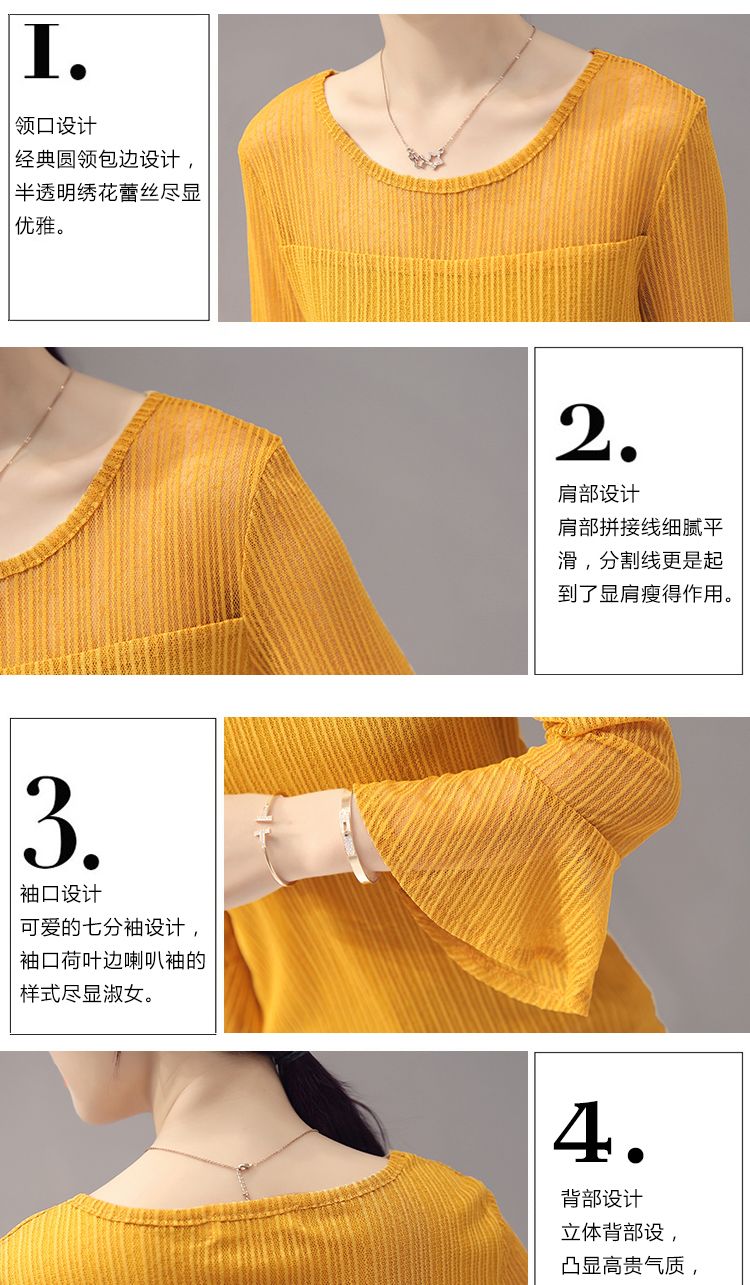 1.

领口设计
经典圆领包边设计，半透明绣花蕾丝尽显优雅。

2.

肩部设计
肩部拼接线细腻平滑，分割线更是起到了显肩瘦得作用。

3.

袖口设计
可爱的七分袖设计，袖口荷叶边喇叭袖的样式尽显淑女。

4.

背部设计
立体背部设，凸显高贵气质，