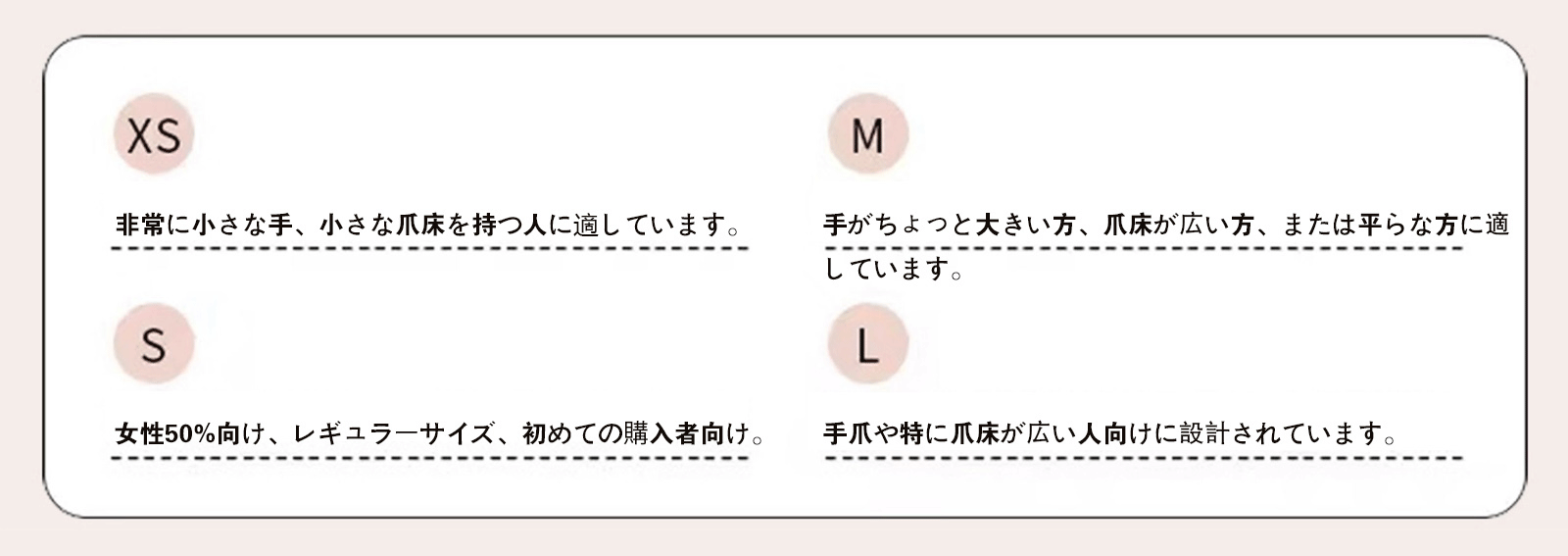 XS

非常に小さな手、小さな爪床を持つ人に適しています。

S

女性50%向け、レギュラーサイズ、初めての購入者向け。

M

手がちょっと大きい方、爪床が広い方、または平らな方に適しています。

L

手爪や特に爪床が広い人向けに設計されています。