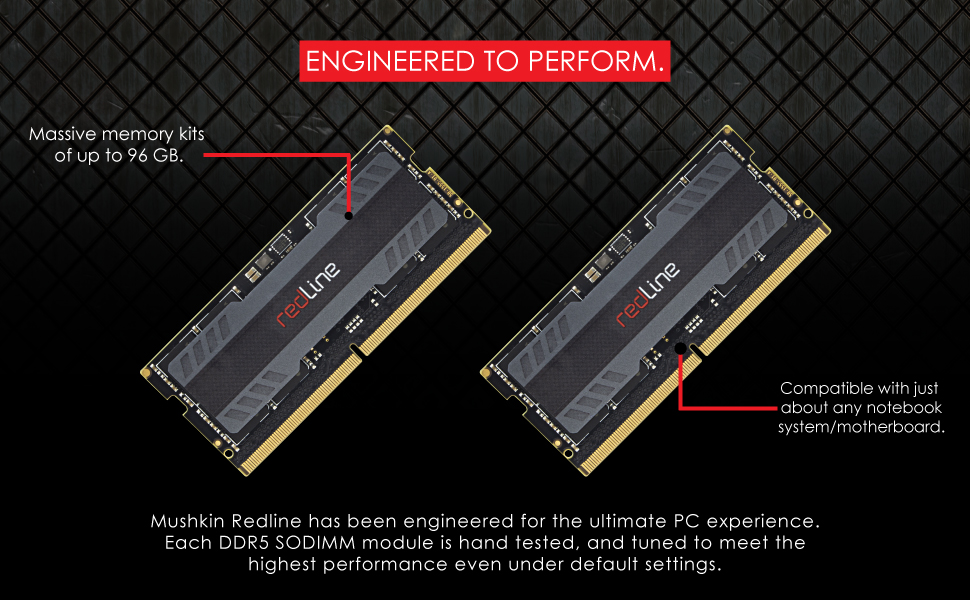 ENGINEERED TO PERFORM.

Massive memory kits of up to 96 GB.

redline

redline

Compatible with just about any notebook system/motherboard.

Mushkin Redline has been engineered for the ultimate PC experience. Each DDR5 SODIMM module is hand tested, and tuned to meet the highest performance even under default settings.