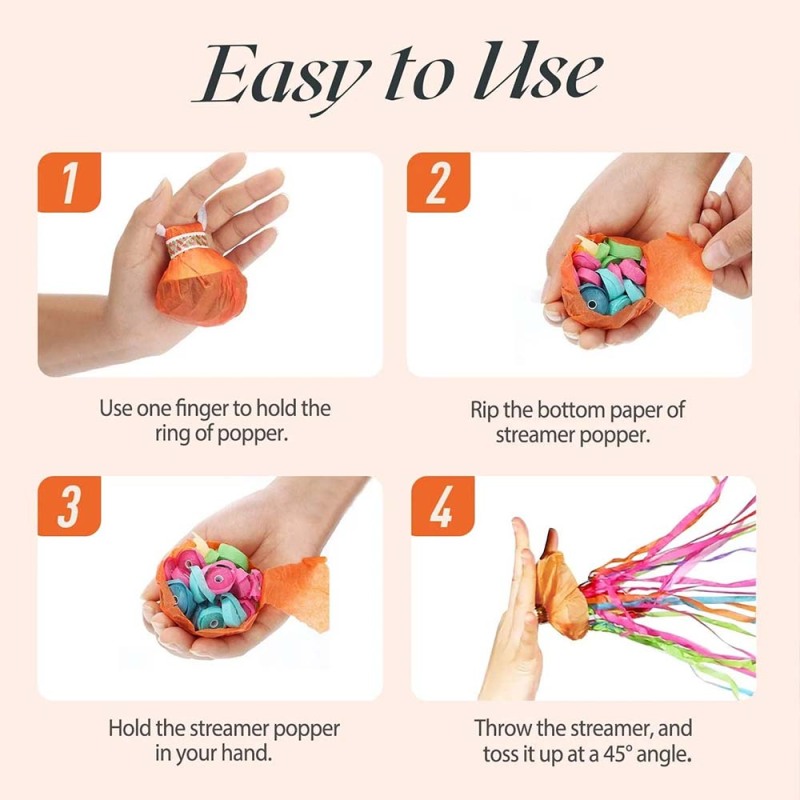 Easy to Use

1

Use one finger to hold the ring of popper.

2

Rip the bottom paper of streamer popper.

3

Hold the streamer popper in your hand.

4

Throw the streamer, and toss it up at a 45° angle.