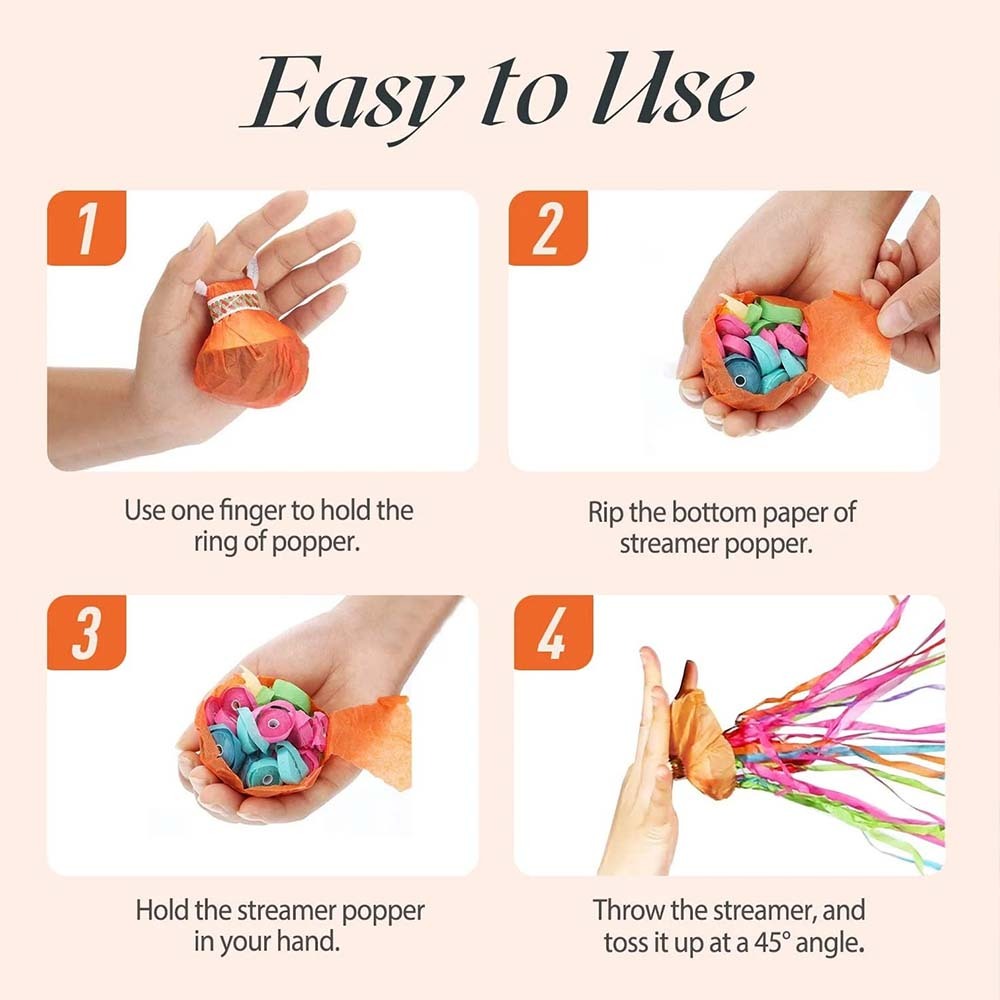 Easy to Use

1

Use one finger to hold the ring of popper.

2

Rip the bottom paper of streamer popper.

3

Hold the streamer popper in your hand.

4

Throw the streamer, and toss it up at a 45° angle.