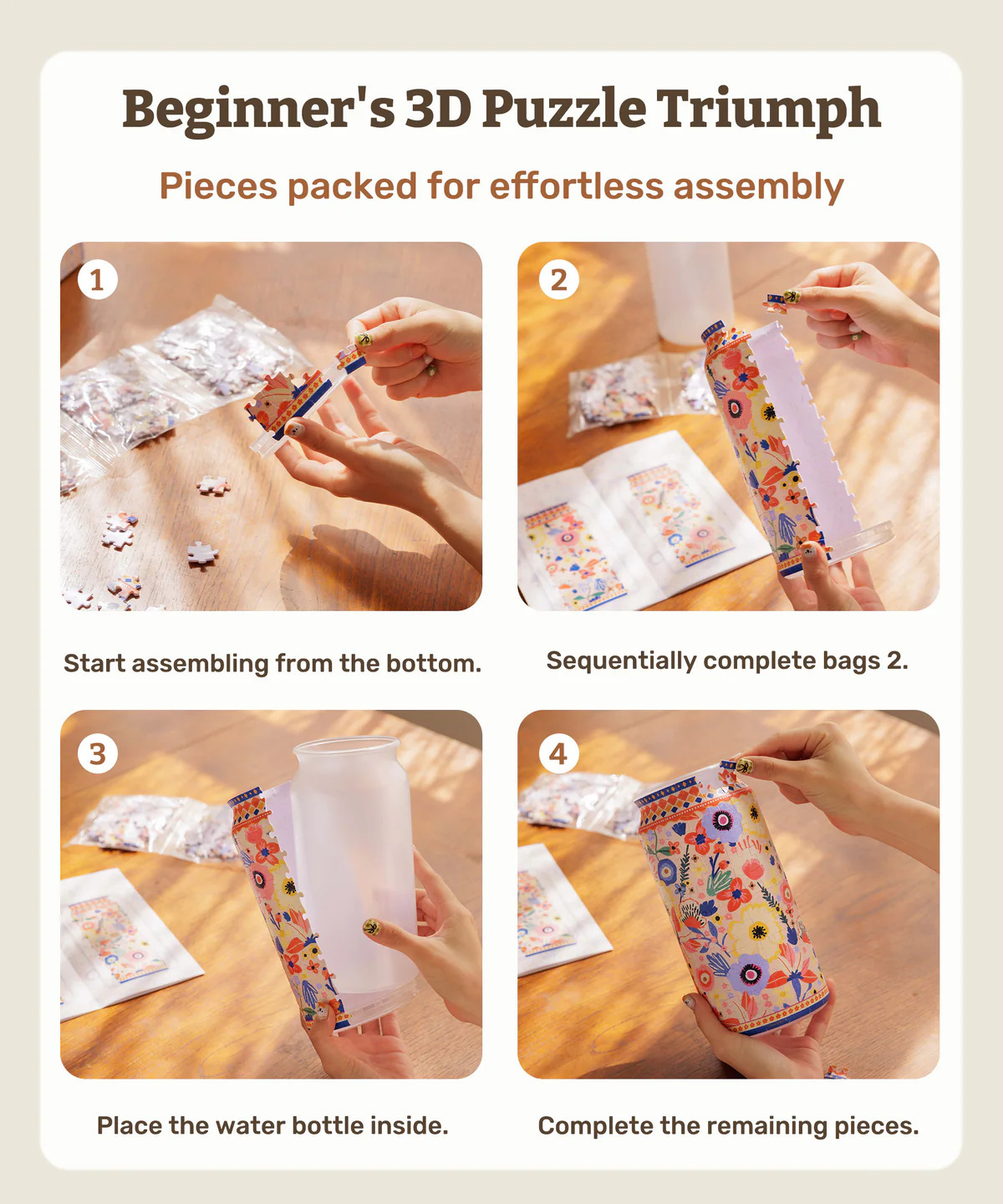 Beginner's 3D Puzzle Triumph

Pieces packed for effortless assembly

1

Start assembling from the bottom.

2

Sequentially complete bags 2.

3

Place the water bottle inside.

4

Complete the remaining pieces.