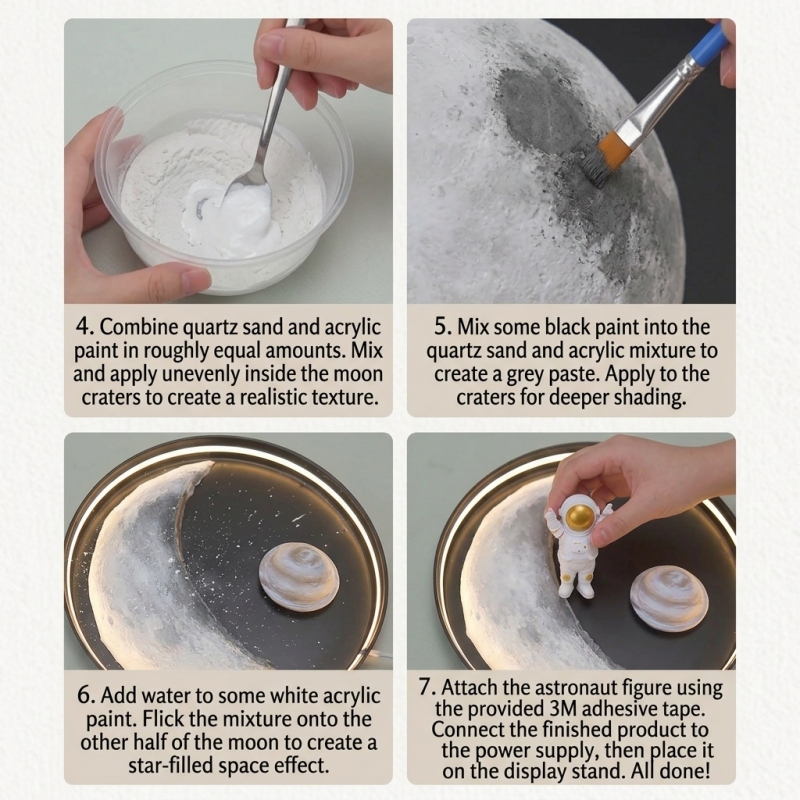 4. Combine quartz sand and acrylic paint in roughly equal amounts. Mix and apply unevenly inside the moon craters to create a realistic texture.

5. Mix some black paint into the quartz sand and acrylic mixture to create a grey paste. Apply to the craters for deeper shading.

6. Add water to some white acrylic paint. Flick the mixture onto the other half of the moon to create a star-filled space effect.

7. Attach the astronaut figure using the provided 3M adhesive tape. Connect the finished product to the power supply, then place it on the display stand. All done!