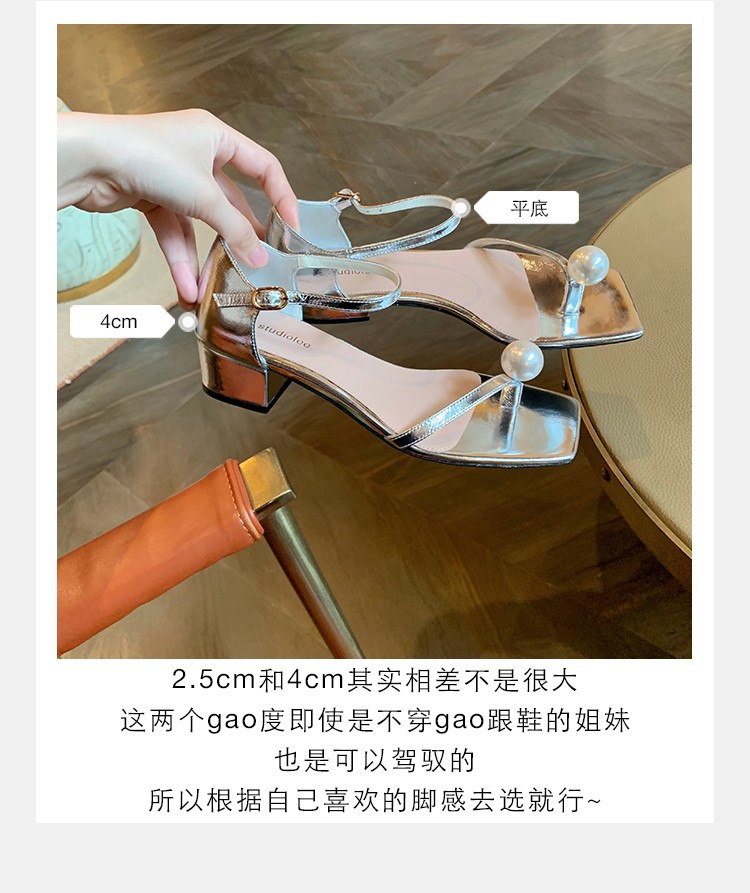 平底

4cm

studioloo

studioloo

2.5cm和4cm其实相差不是很大
这两个gao度即使是不穿gao跟鞋的姐妹
也是可以驾驭的
所以根据自己喜欢的脚感去选就行~