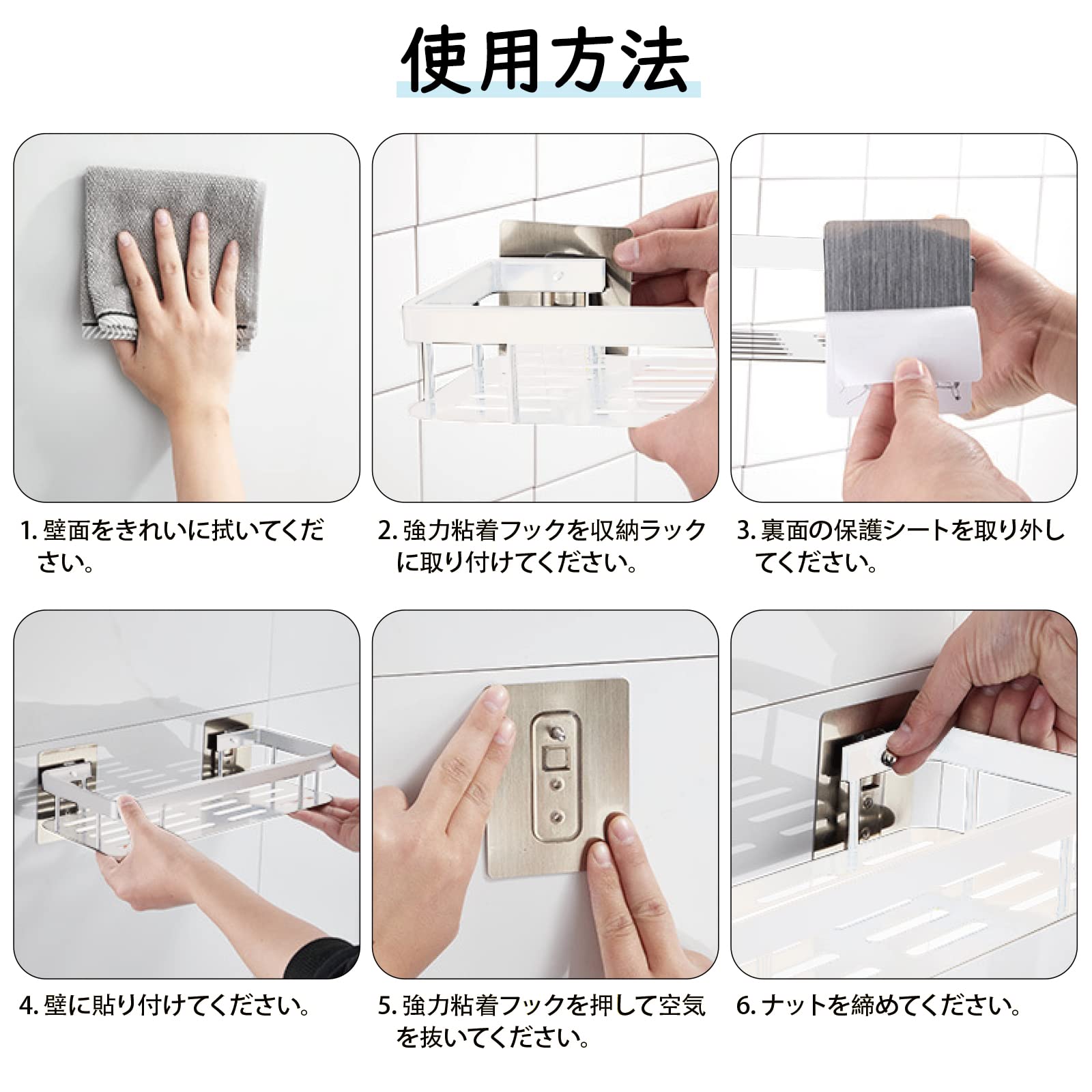 使用方法

1. 壁面をきれいに拭いてください。

2. 強力粘着フックを収納ラックに取り付けてください。

3. 裏面の保護シートを取り外してください。

4. 壁に貼り付けてください。

5. 強力粘着フックを押して空気を抜いてください。

6. ナットを締めてください。