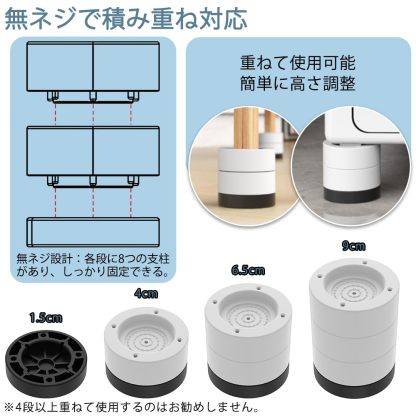 無ネジで積み重ね対応

無ネジ設計：各段に8つの支柱があり、しっかり固定できる。

重ねて使用可能
簡単に高さ調整

1.5cm

4cm

6.5cm

9cm

※4段以上重ねて使用するのはお勧めしません。