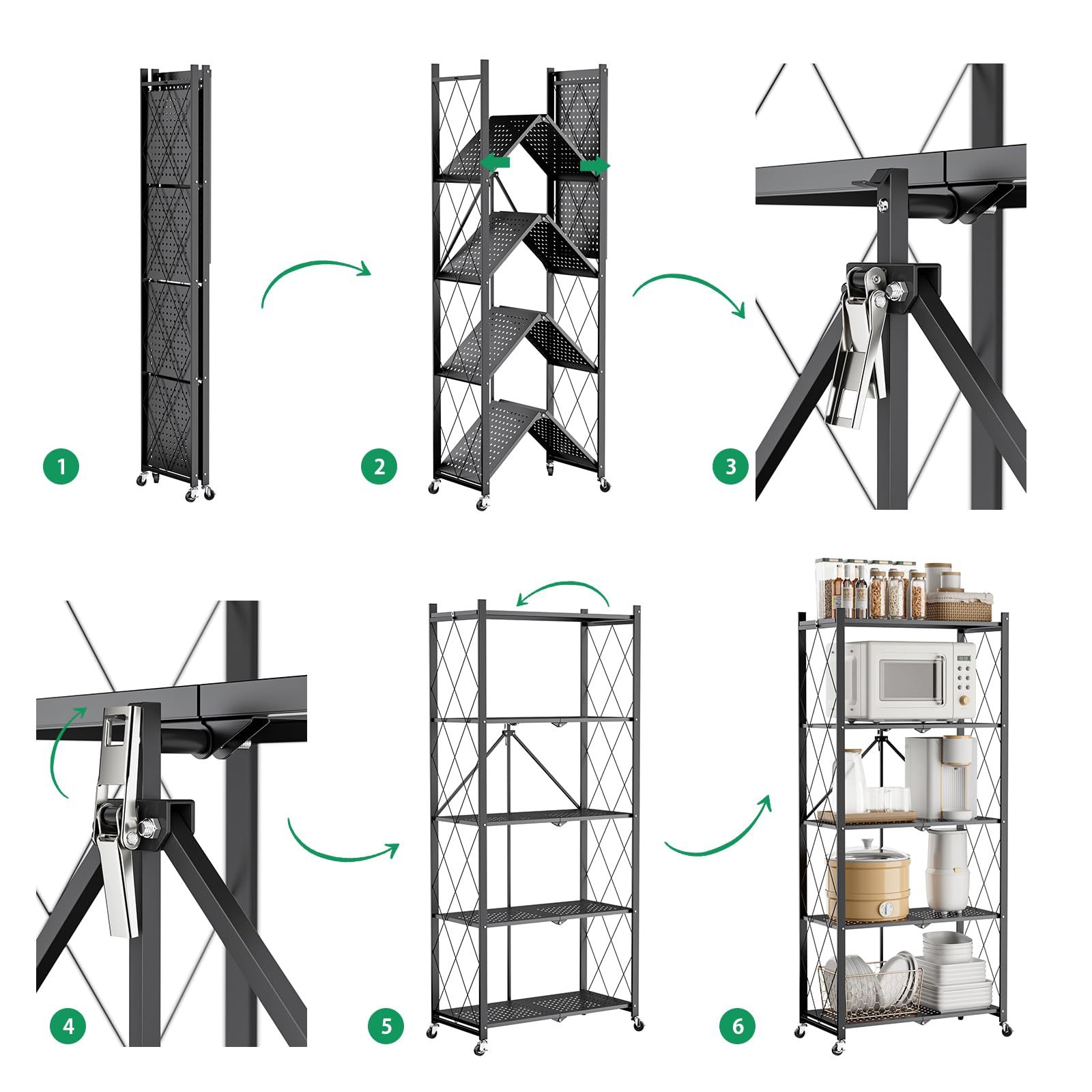 1

2

3

4

5

6