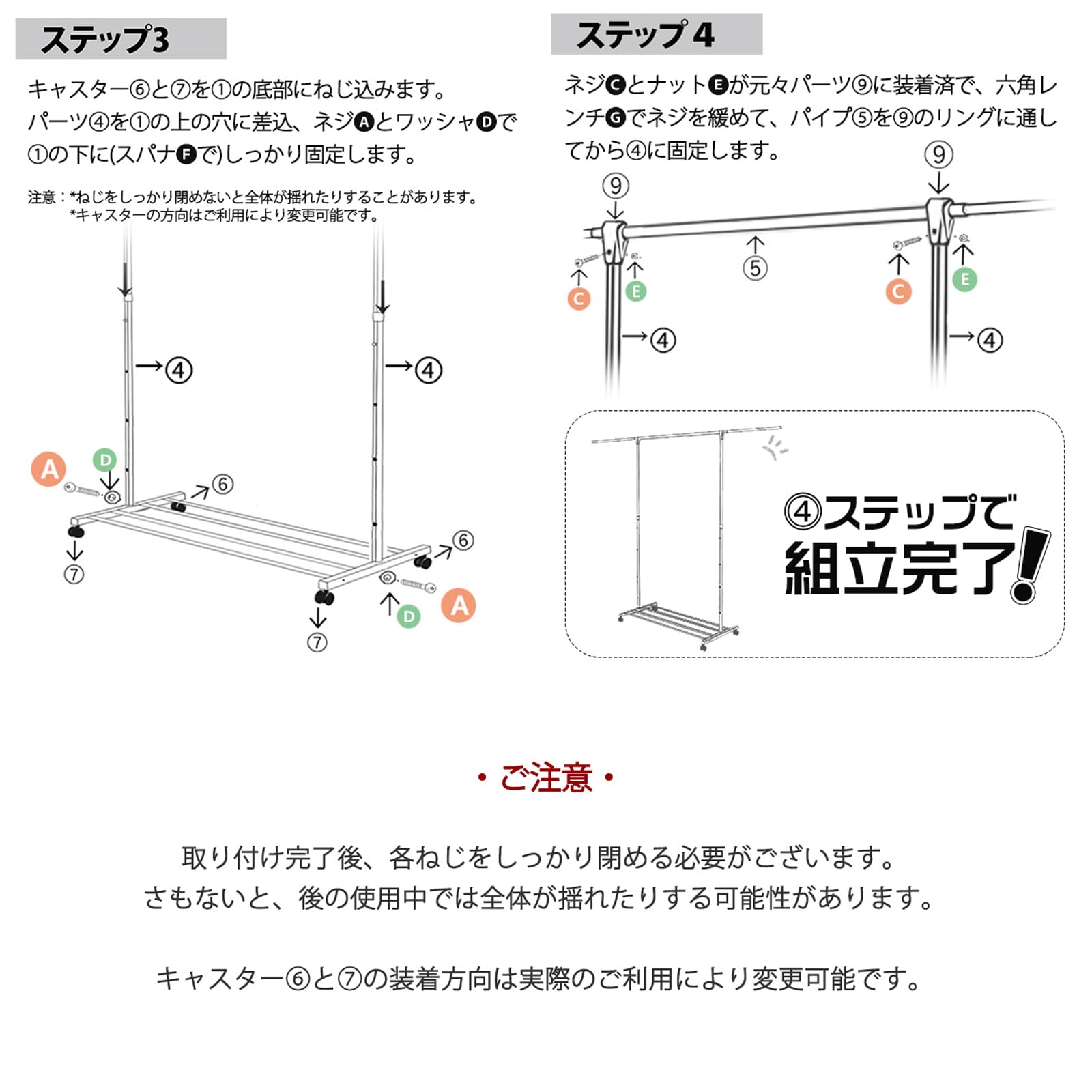 ステップ3

キャスター⑥と⑦を①の底部にねじ込みます。
パーツ④を①の上の穴に差込、ネジⒶとワッシャⒹで①の下に(スパナⒻで)しっかり固定します。

注意：*ねじをしっかり閉めないと全体が揺れたりすることがあります。
*キャスターの方向はご利用により変更可能です。

④
④
A
D
⑥
⑥
⑦
⑦
D
A

ステップ4

ネジⒸとナットⒺが元々パーツ⑨に装着済で、六角レンチⒼでネジを緩めて、パイプ⑤を⑨のリングに通してから④に固定します。

⑨
⑨
⑤
C
E
C
E
④
④

④ステップで
組立完了!

・ご注意・

取り付け完了後、各ねじをしっかり閉める必要がございます。
さもないと、後の使用中では全体が揺れたりする可能性があります。

キャスター⑥と⑦の装着方向は実際のご利用により変更可能です。