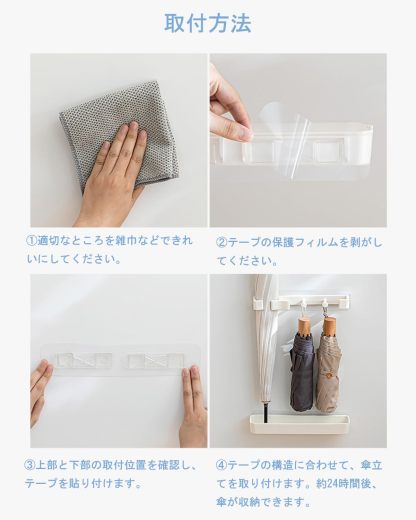 取付方法

①適切なところを雑巾などできれいにしてください。

②テープの保護フィルムを剥がしてください。

③上部と下部の取付位置を確認し、テープを貼り付けます。

④テープの構造に合わせて、傘立てを取り付けます。約24時間後、傘が収納できます。