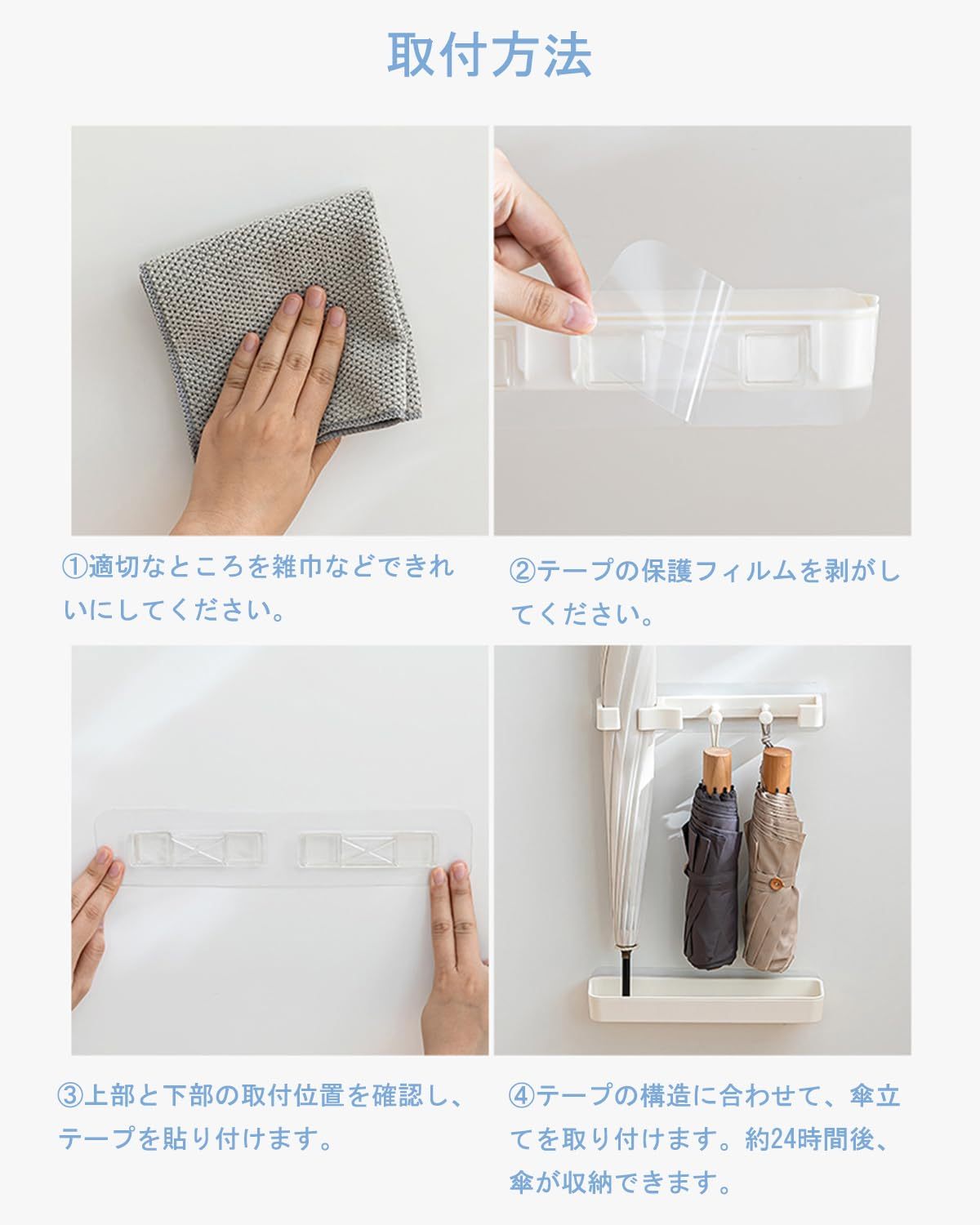 取付方法

①適切なところを雑巾などできれいにしてください。

②テープの保護フィルムを剥がしてください。

③上部と下部の取付位置を確認し、テープを貼り付けます。

④テープの構造に合わせて、傘立てを取り付けます。約24時間後、傘が収納できます。