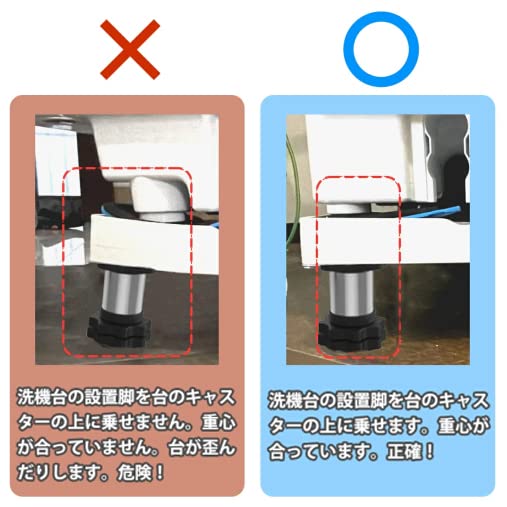 ×

洗機台の設置脚を台のキャスターの上に乗せません。重心が合っていません。台が歪んだりします。危険！

○

洗機台の設置脚を台のキャスターの上に乗せます。重心が合っています。正確！