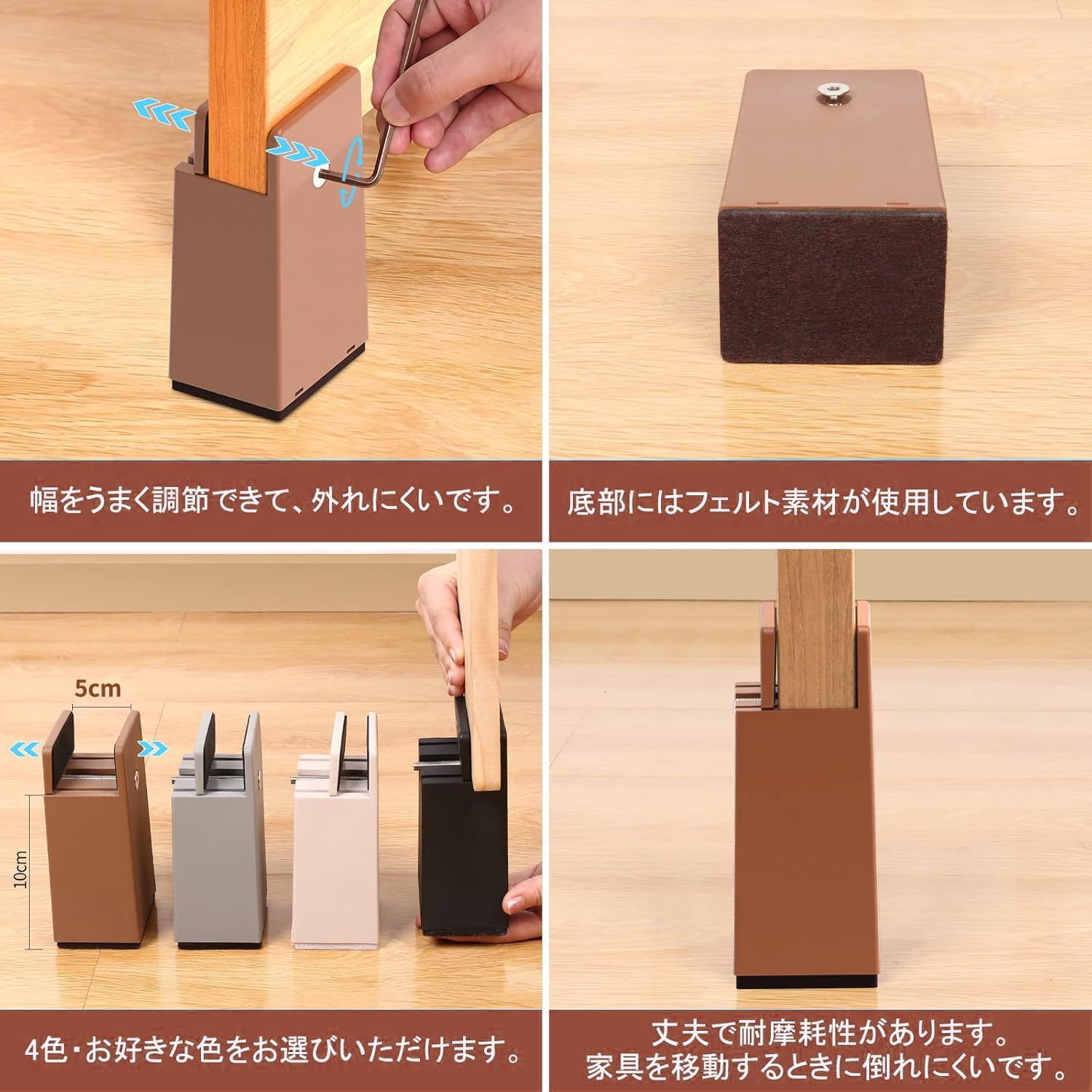 幅をうまく調節できて、外れにくいです。

底部にはフェルト素材が使用しています。

5cm

10cm

4色・お好きな色をお選びいただけます。

丈夫で耐摩耗性があります。
家具を移動するときに倒れにくいです。