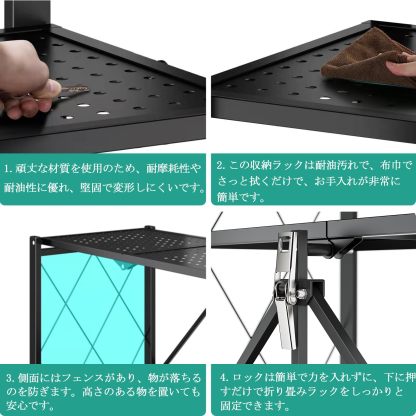 1. 頑丈な材質を使用のため、耐摩耗性や耐油性に優れ、堅固で変形しにくいです。

2. この収納ラックは耐油汚れで、布巾でさっと拭くだけで、お手入れが非常に簡単です。

3. 側面にはフェンスがあり、物が落ちるのを防ぎます。高さのある物を置いても安心です。

4. ロックは簡単で力を入れずに、下に押すだけで折り畳みラックをしっかりと固定できます。