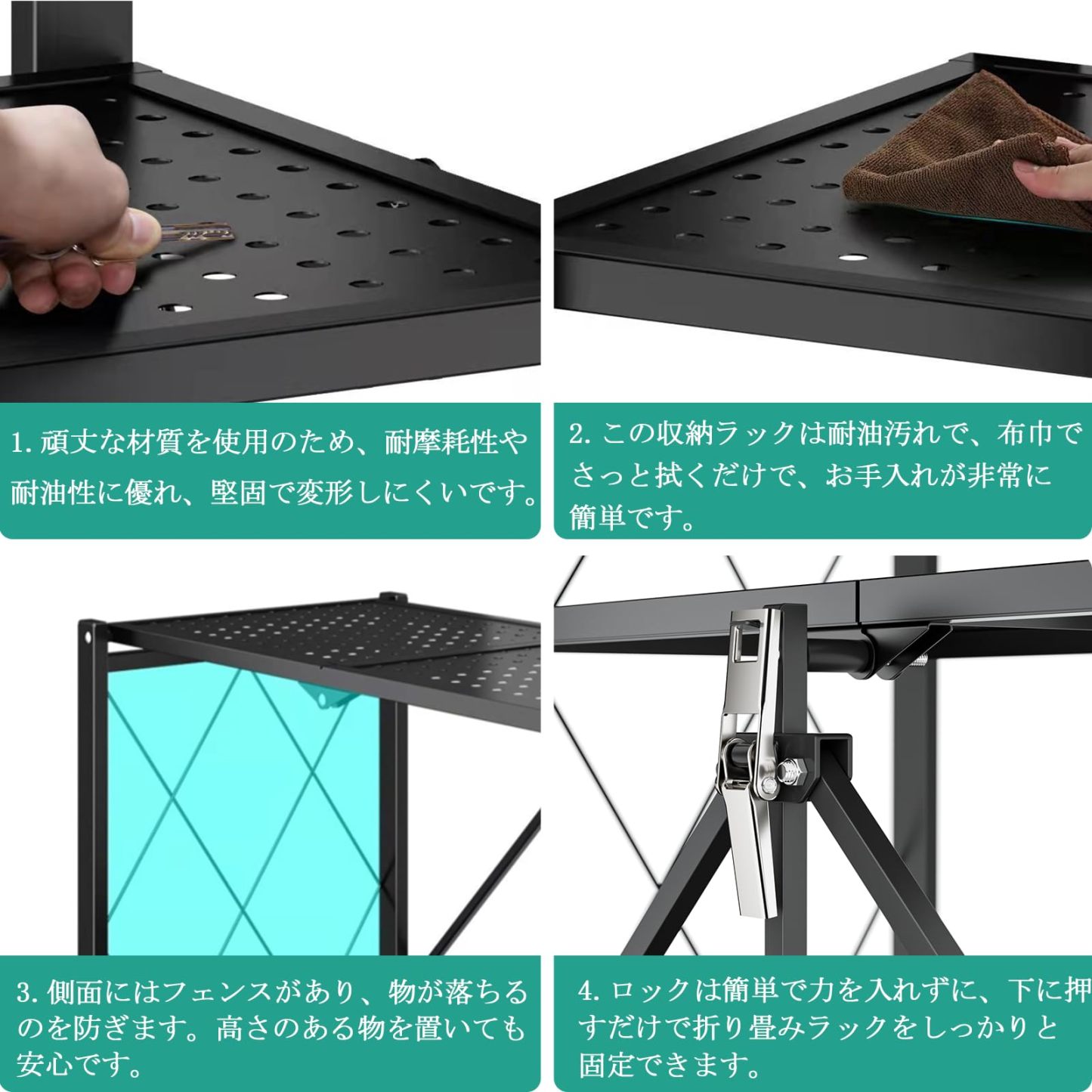 1. 頑丈な材質を使用のため、耐摩耗性や耐油性に優れ、堅固で変形しにくいです。

2. この収納ラックは耐油汚れで、布巾でさっと拭くだけで、お手入れが非常に簡単です。

3. 側面にはフェンスがあり、物が落ちるのを防ぎます。高さのある物を置いても安心です。

4. ロックは簡単で力を入れずに、下に押すだけで折り畳みラックをしっかりと固定できます。