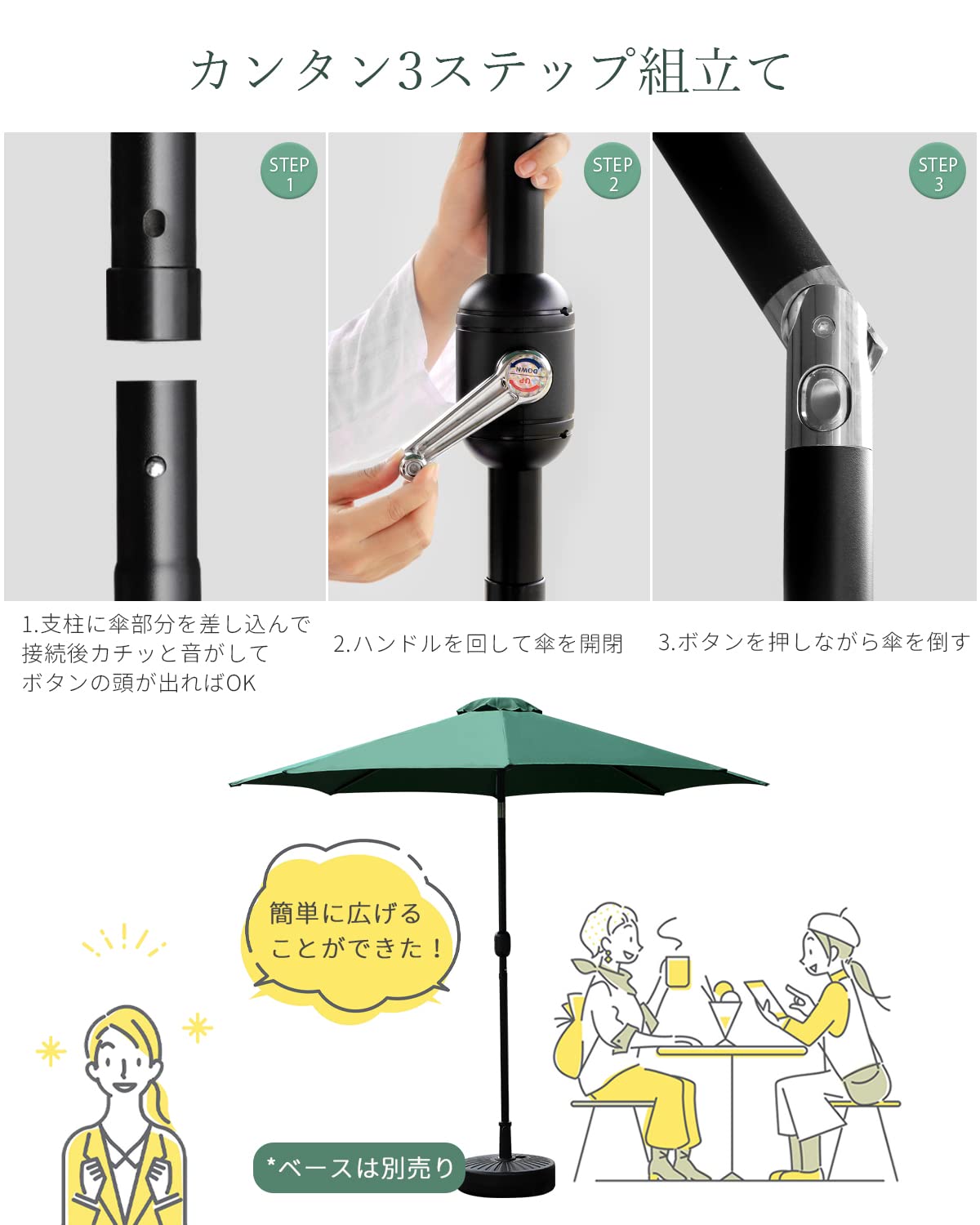 カンタン3ステップ組立て

STEP 1

STEP 2

UP
DOWN

STEP 3

1.支柱に傘部分を差し込んで接続後カチッと音がしてボタンの頭が出ればOK

2.ハンドルを回して傘を開閉

3.ボタンを押しながら傘を倒す

簡単に広げることができた！

*ベースは別売り