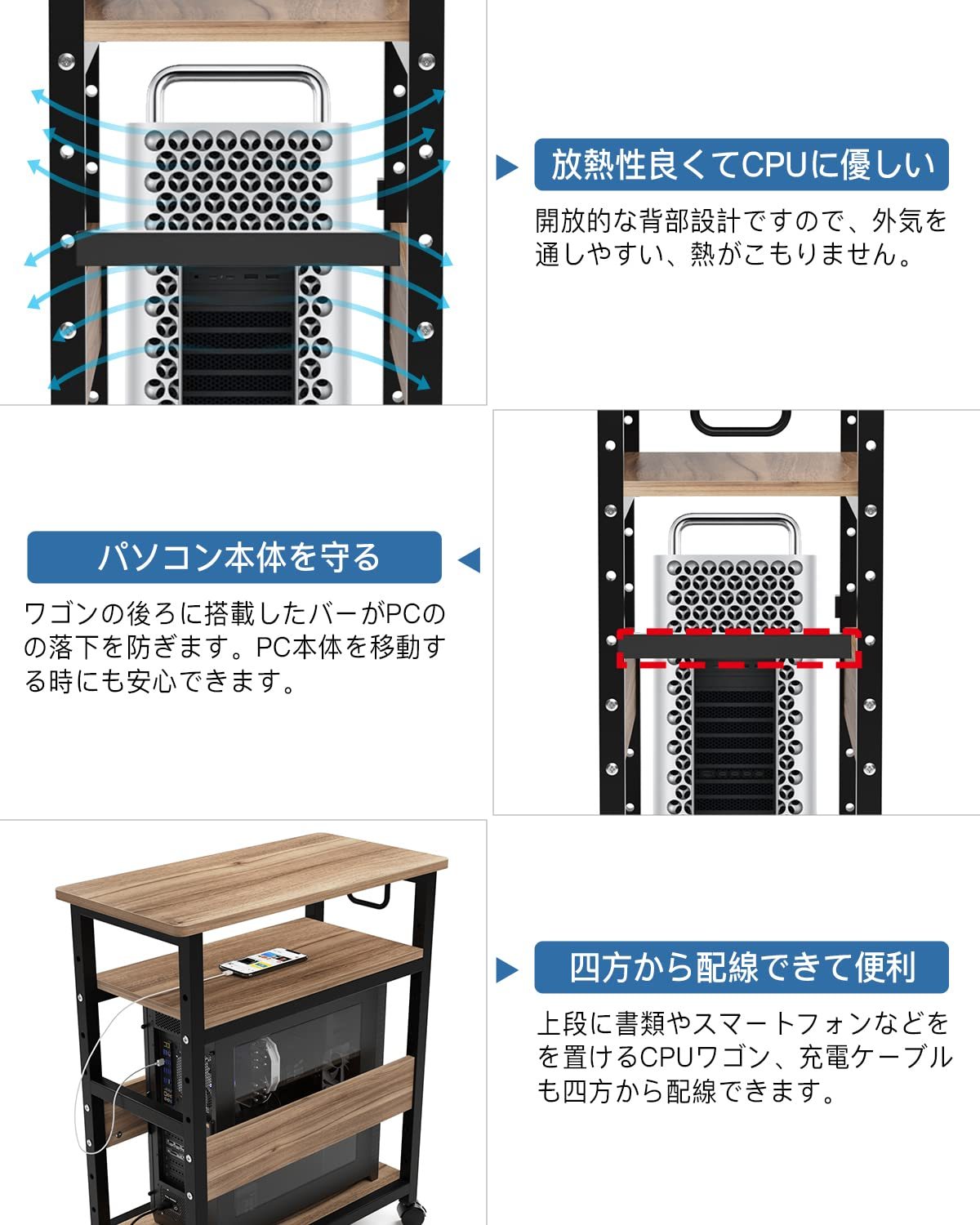 放熱性良くてCPUに優しい

開放的な背部設計ですので、外気を通しやすい、熱がこもりません。

パソコン本体を守る

ワゴンの後ろに搭載したバーがPCのの落下を防ぎます。PC本体を移動する時にも安心できます。

四方から配線できて便利

上段に書類やスマートフォンなどをを置けるCPUワゴン、充電ケーブルも四方から配線できます。