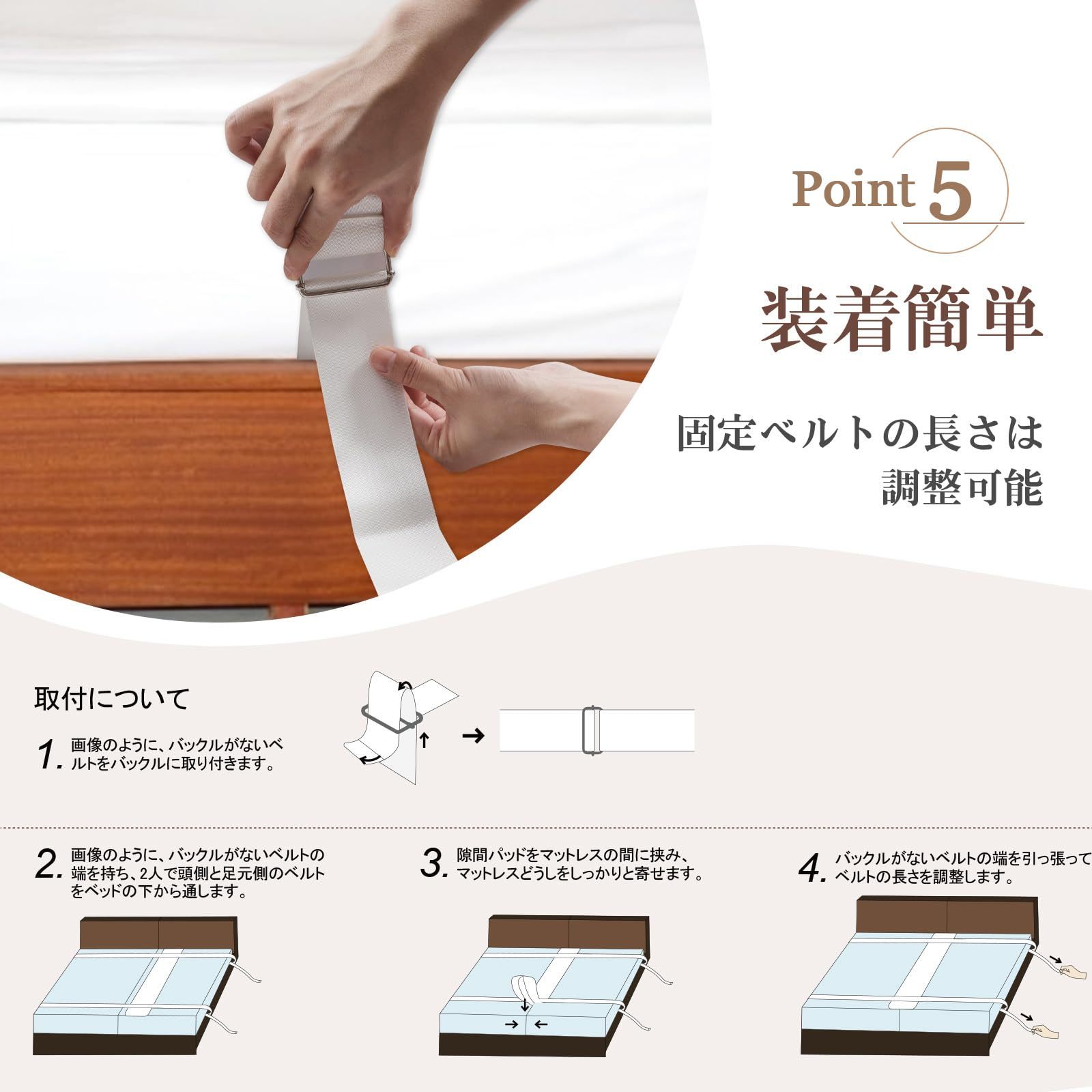 Point 5

装着簡単

固定ベルトの長さは調整可能

取付について

1. 画像のように、バックルがないベルトをバックルに取り付きます。

2. 画像のように、バックルがないベルトの端を持ち、2人で頭側と足元側のベルトをベッドの下から通します。

3. 隙間パッドをマットレスの間に挟み、マットレスどうしをしっかりと寄せます。

4. バックルがないベルトの端を引っ張ってベルトの長さを調整します。