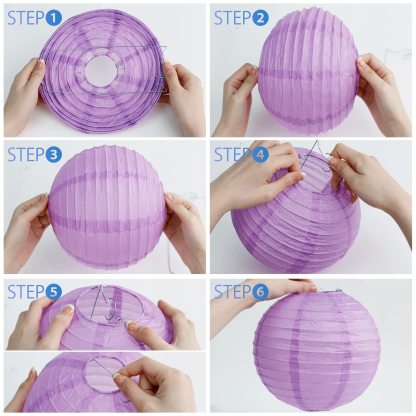 STEP 1

STEP 2

STEP 3

STEP 4

STEP 5

STEP 6