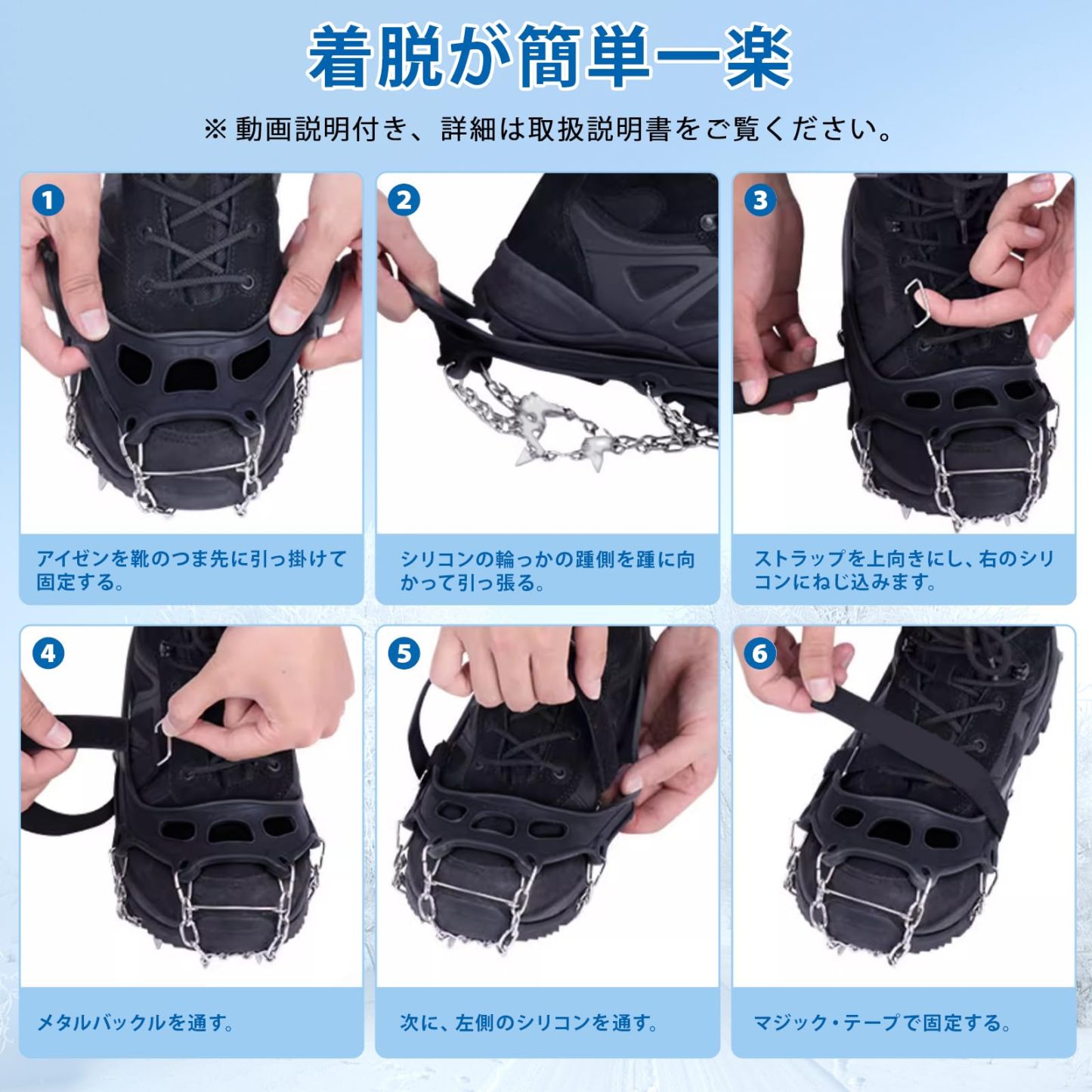 着脱が簡単一楽

※ 動画説明付き、詳細は取扱説明書をご覧ください。

1

アイゼンを靴のつま先に引っ掛けて固定する。

2

シリコンの輪っかの踵側を踵に向かって引っ張る。

3

ストラップを上向きにし、右のシリコンにねじ込みます。

4

メタルバックルを通す。

5

次に、左側のシリコンを通す。

6

マジック・テープで固定する。