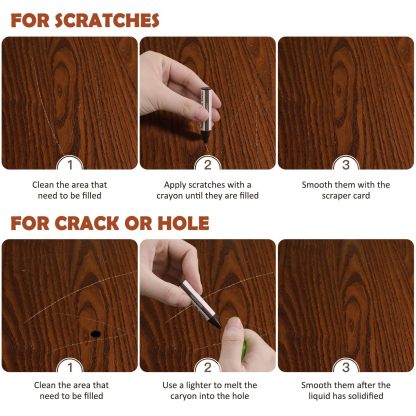 FOR SCRATCHES

1
Clean the area that need to be filled

2
Apply scratches with a crayon until they are filled

3
Smooth them with the scraper card

FOR CRACK OR HOLE

1
Clean the area that need to be filled

2
Use a lighter to melt the caryon into the hole

3
Smooth them after the liquid has solidified