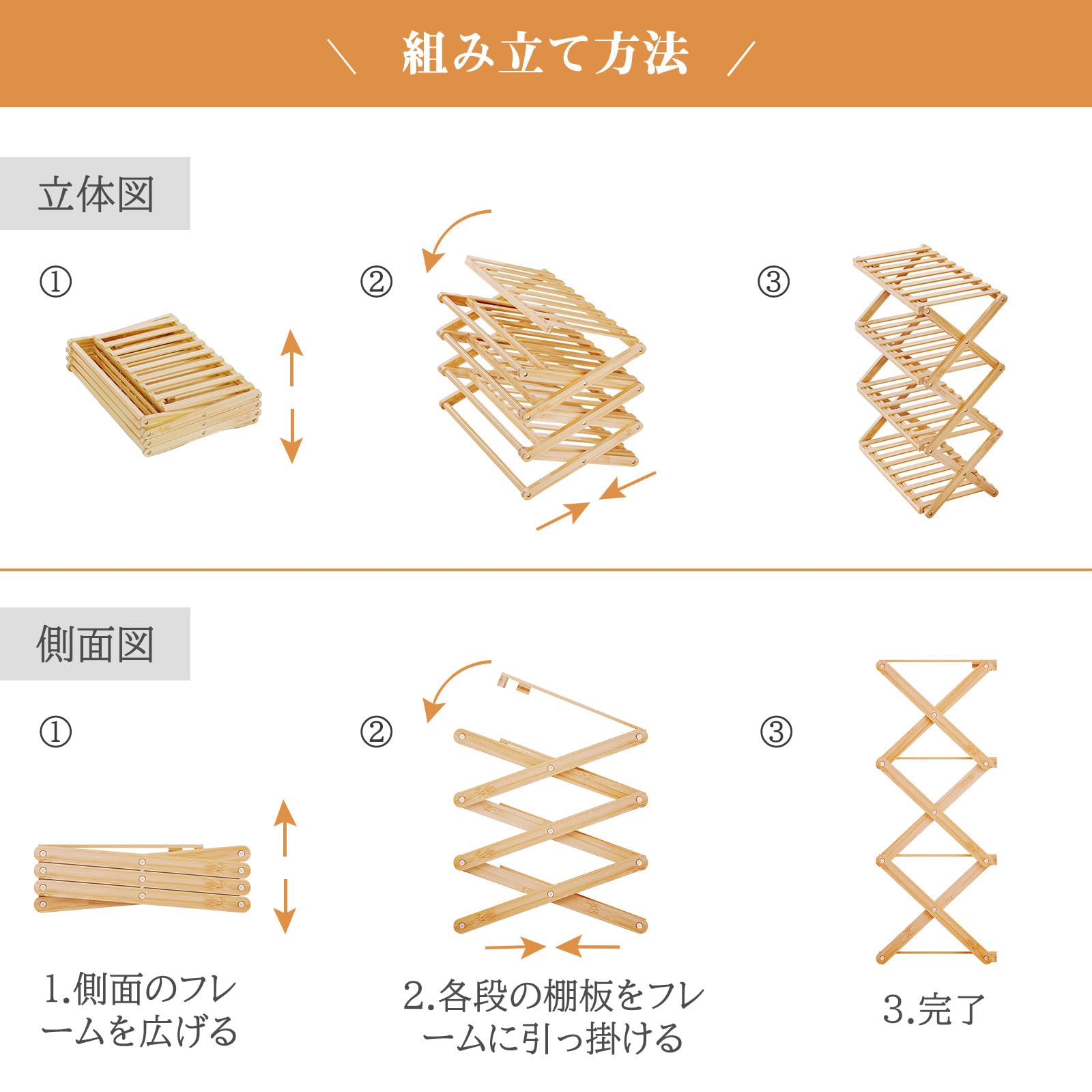 ＼ 組み立て方法 ／

立体図

①

②

③

側面図

①

②

③

1.側面のフレームを広げる

2.各段の棚板をフレームに引っ掛ける

3.完了