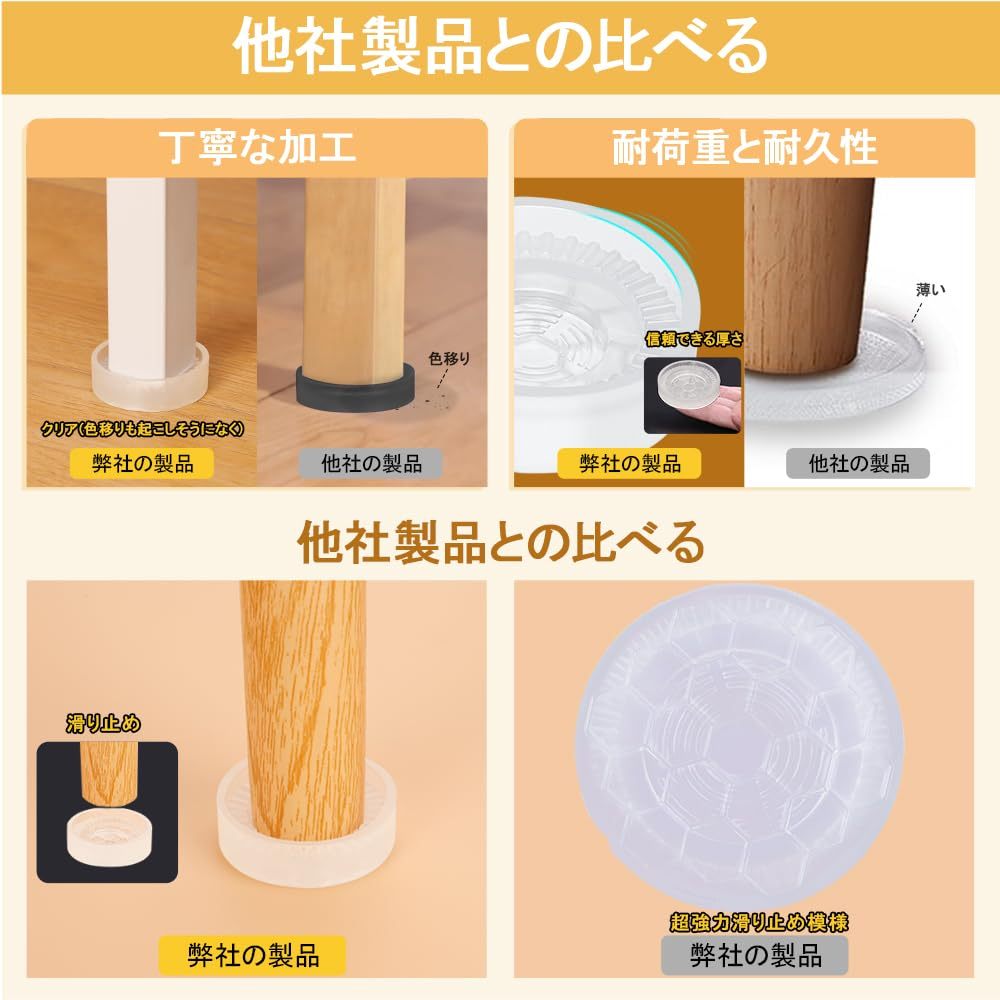 他社製品との比べる

丁寧な加工

色移り

クリア(色移りも起こしそうになく)

弊社の製品

他社の製品

耐荷重と耐久性

薄い

信頼できる厚さ

弊社の製品

他社の製品

他社製品との比べる

滑り止め

弊社の製品

超強力滑り止め模様

弊社の製品