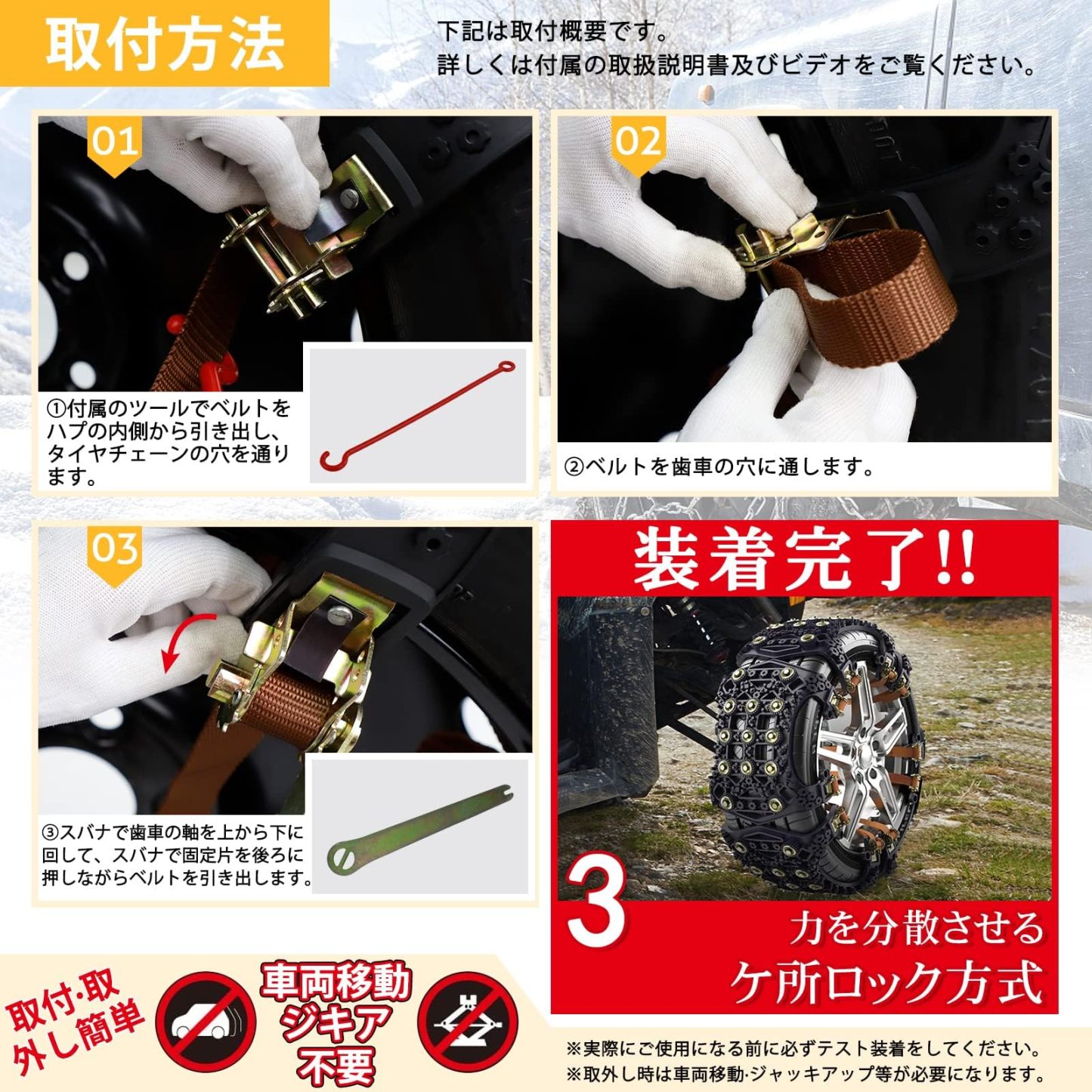 取付方法

下記は取付概要です。
詳しくは付属の取扱説明書及びビデオをご覧ください。

01

①付属のツールでベルトをハブの内側から引き出し、タイヤチェーンの穴を通ります。

02

②ベルトを歯車の穴に通します。

03

③スパナで歯車の軸を上から下に回して、スパナで固定片を後ろに押しながらベルトを引き出します。

装着完了!!

3

力を分散させる
ケ所ロック方式

取付·取外し簡単

車両移動
ジキア
不要

※実際にご使用になる前に必ずテスト装着をしてください。
※取外し時は車両移動·ジャッキアップ等が必要になります。