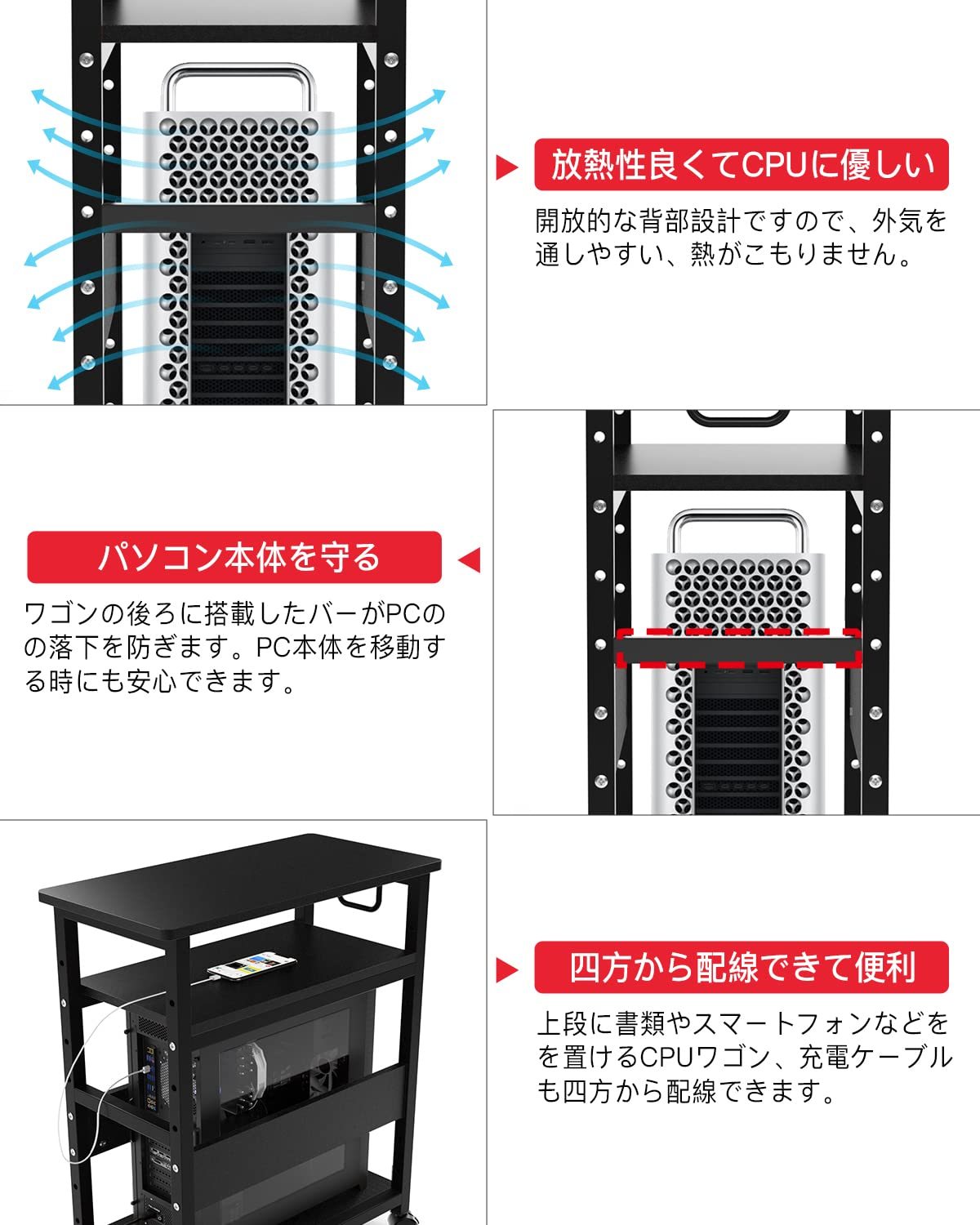 放熱性良くてCPUに優しい

開放的な背部設計ですので、外気を通しやすい、熱がこもりません。

パソコン本体を守る

ワゴンの後ろに搭載したバーがPCのの落下を防ぎます。PC本体を移動する時にも安心できます。

四方から配線できて便利

上段に書類やスマートフォンなどをを置けるCPUワゴン、充電ケーブルも四方から配線できます。