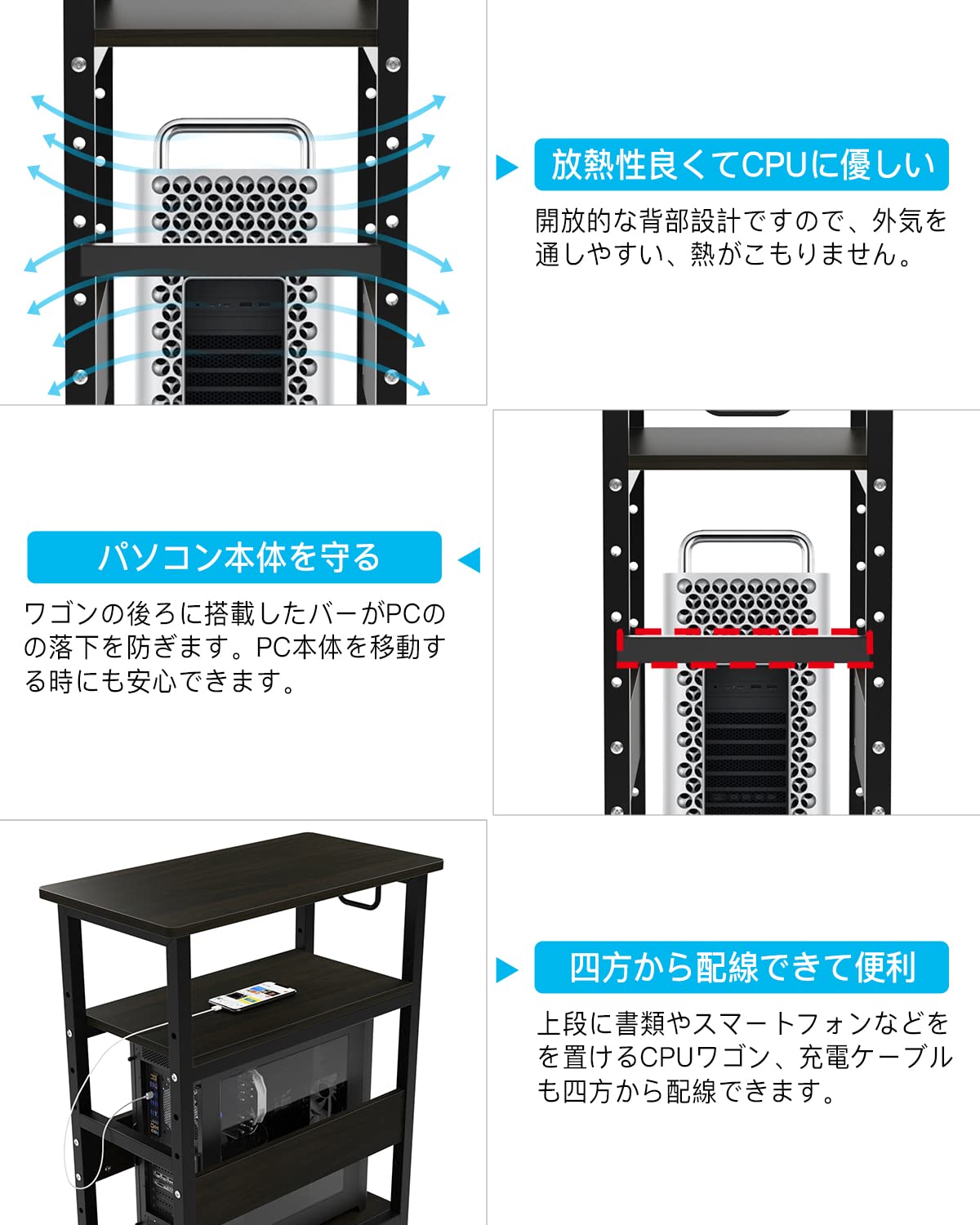 放熱性良くてCPUに優しい

開放的な背部設計ですので、外気を通しやすい、熱がこもりません。

パソコン本体を守る

ワゴンの後ろに搭載したバーがPCのの落下を防ぎます。PC本体を移動する時にも安心できます。

四方から配線できて便利

上段に書類やスマートフォンなどをを置けるCPUワゴン、充電ケーブルも四方から配線できます。