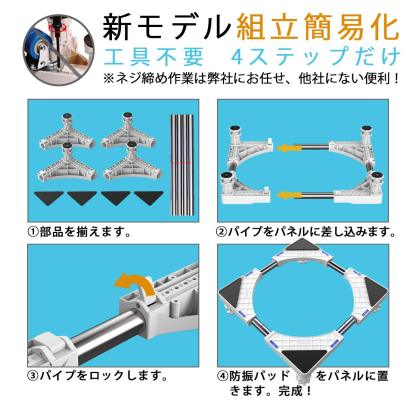 新モデル組立簡易化
工具不要　4ステップだけ
※ネジ締め作業は弊社にお任せ、他社にない便利！

①部品を揃えます。

②パイプをパネルに差し込みます。

③パイプをロックします。

④防振パッド　をパネルに置きます。完成！