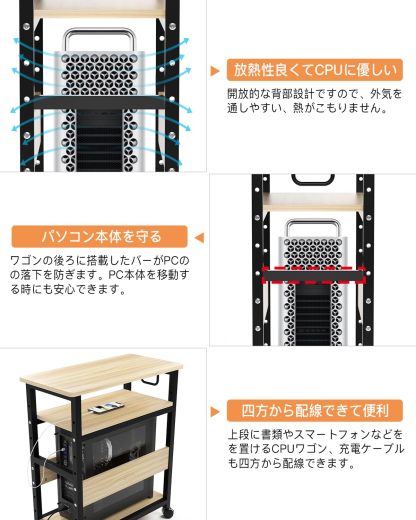 放熱性良くてCPUに優しい

開放的な背部設計ですので、外気を通しやすい、熱がこもりません。

パソコン本体を守る

ワゴンの後ろに搭載したバーがPCのの落下を防ぎます。PC本体を移動する時にも安心できます。

四方から配線できて便利

上段に書類やスマートフォンなどをを置けるCPUワゴン、充電ケーブルも四方から配線できます。