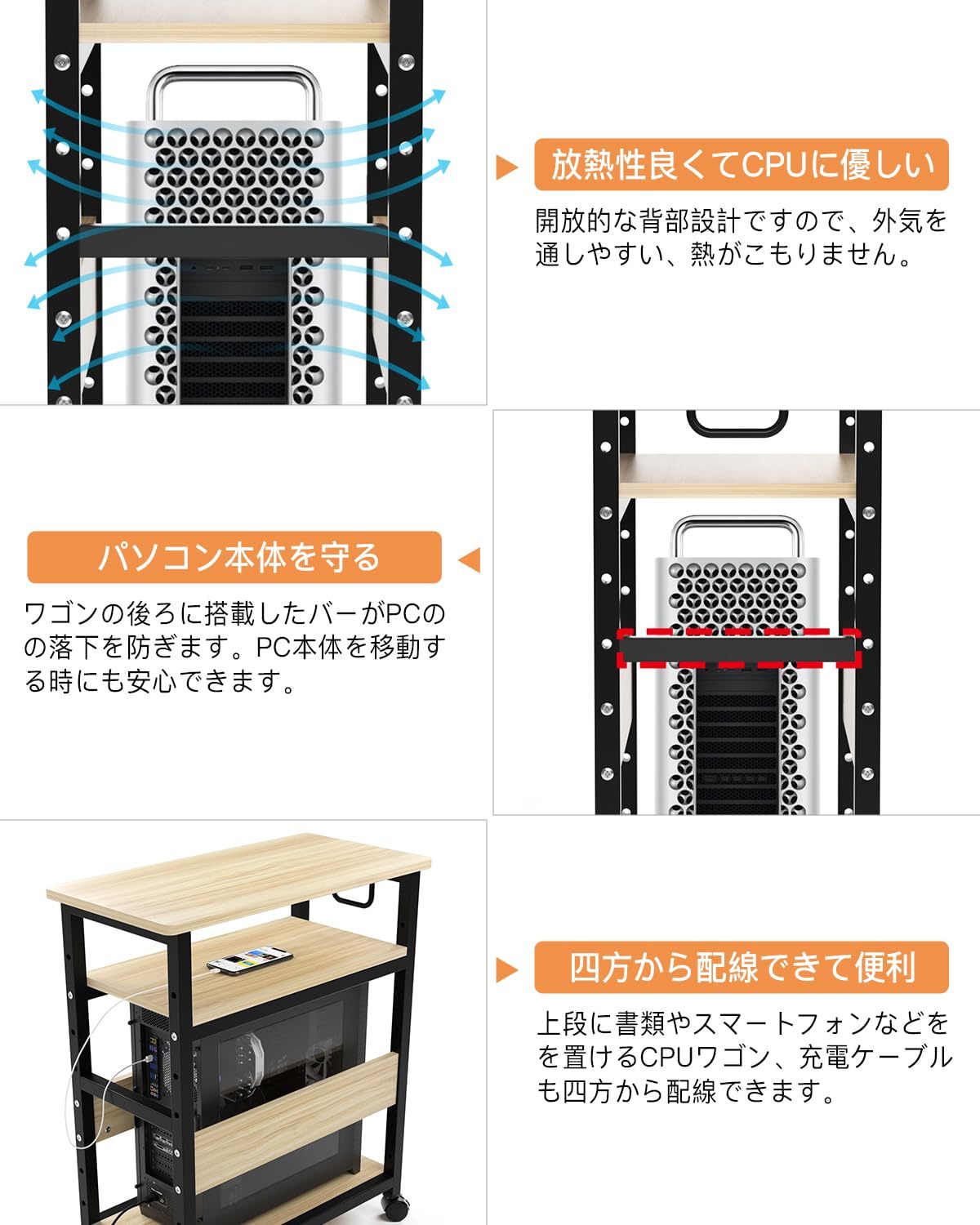 放熱性良くてCPUに優しい

開放的な背部設計ですので、外気を通しやすい、熱がこもりません。

パソコン本体を守る

ワゴンの後ろに搭載したバーがPCのの落下を防ぎます。PC本体を移動する時にも安心できます。

四方から配線できて便利

上段に書類やスマートフォンなどをを置けるCPUワゴン、充電ケーブルも四方から配線できます。