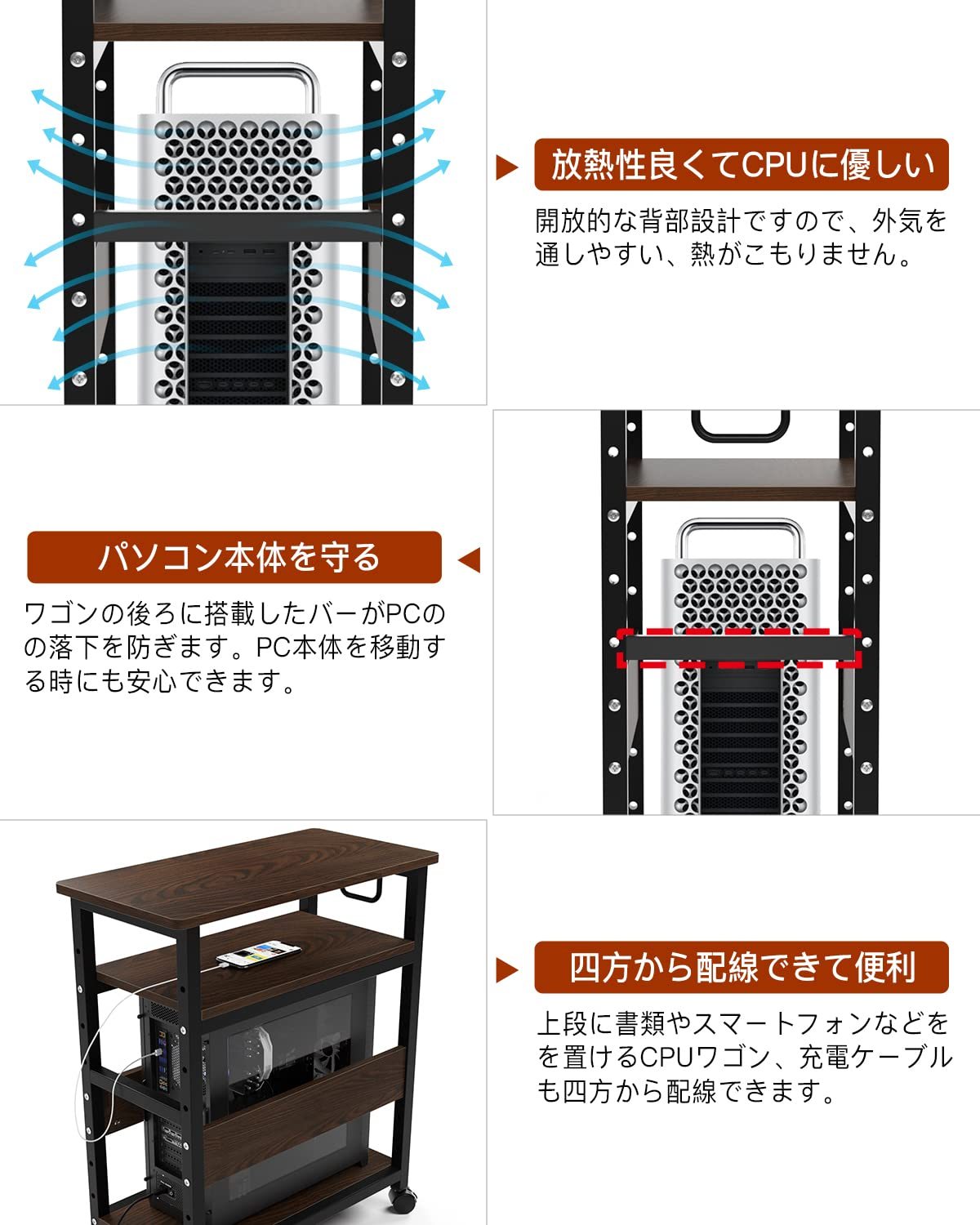 放熱性良くてCPUに優しい

開放的な背部設計ですので、外気を通しやすい、熱がこもりません。

パソコン本体を守る

ワゴンの後ろに搭載したバーがPCのの落下を防ぎます。PC本体を移動する時にも安心できます。

四方から配線できて便利

上段に書類やスマートフォンなどをを置けるCPUワゴン、充電ケーブルも四方から配線できます。