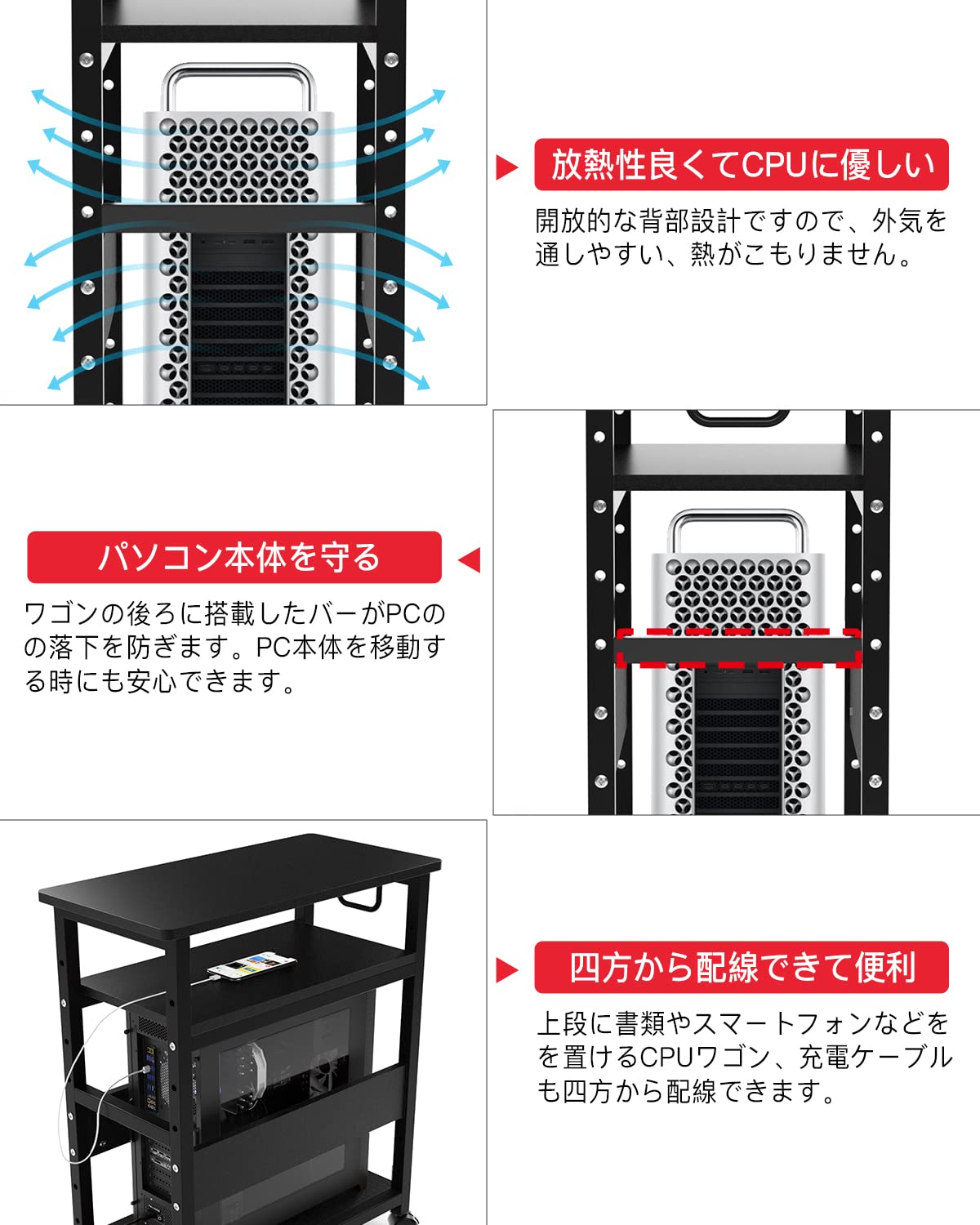 放熱性良くてCPUに優しい

開放的な背部設計ですので、外気を通しやすい、熱がこもりません。

パソコン本体を守る

ワゴンの後ろに搭載したバーがPCのの落下を防ぎます。PC本体を移動する時にも安心できます。

四方から配線できて便利

上段に書類やスマートフォンなどをを置けるCPUワゴン、充電ケーブルも四方から配線できます。