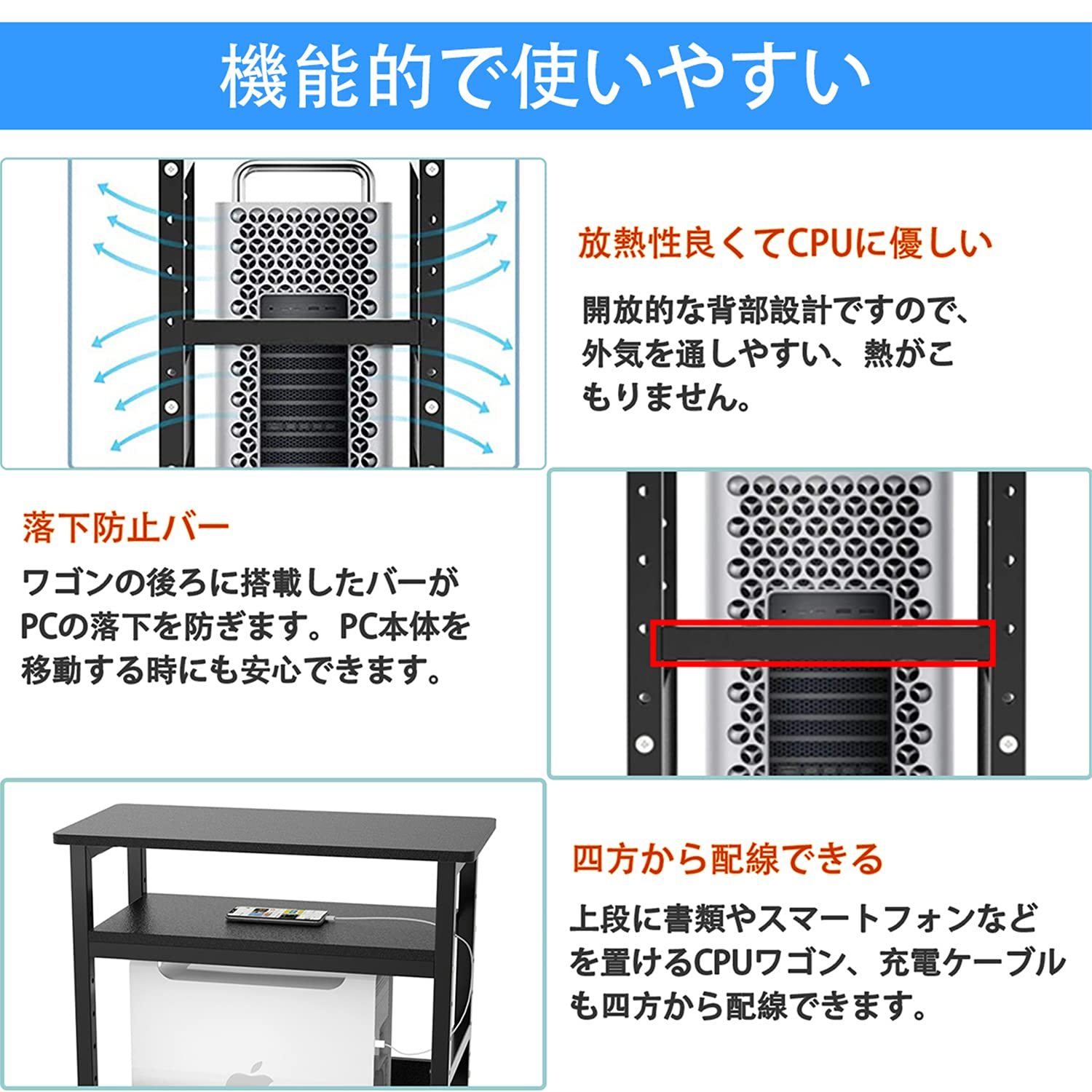 機能的で使いやすい

放熱性良くてCPUに優しい

開放的な背部設計ですので、外気を通しやすい、熱がこもりません。

落下防止バー

ワゴンの後ろに搭載したバーがPCの落下を防ぎます。PC本体を移動する時にも安心できます。

四方から配線できる

上段に書類やスマートフォンなどを置けるCPUワゴン、充電ケーブルも四方から配線できます。