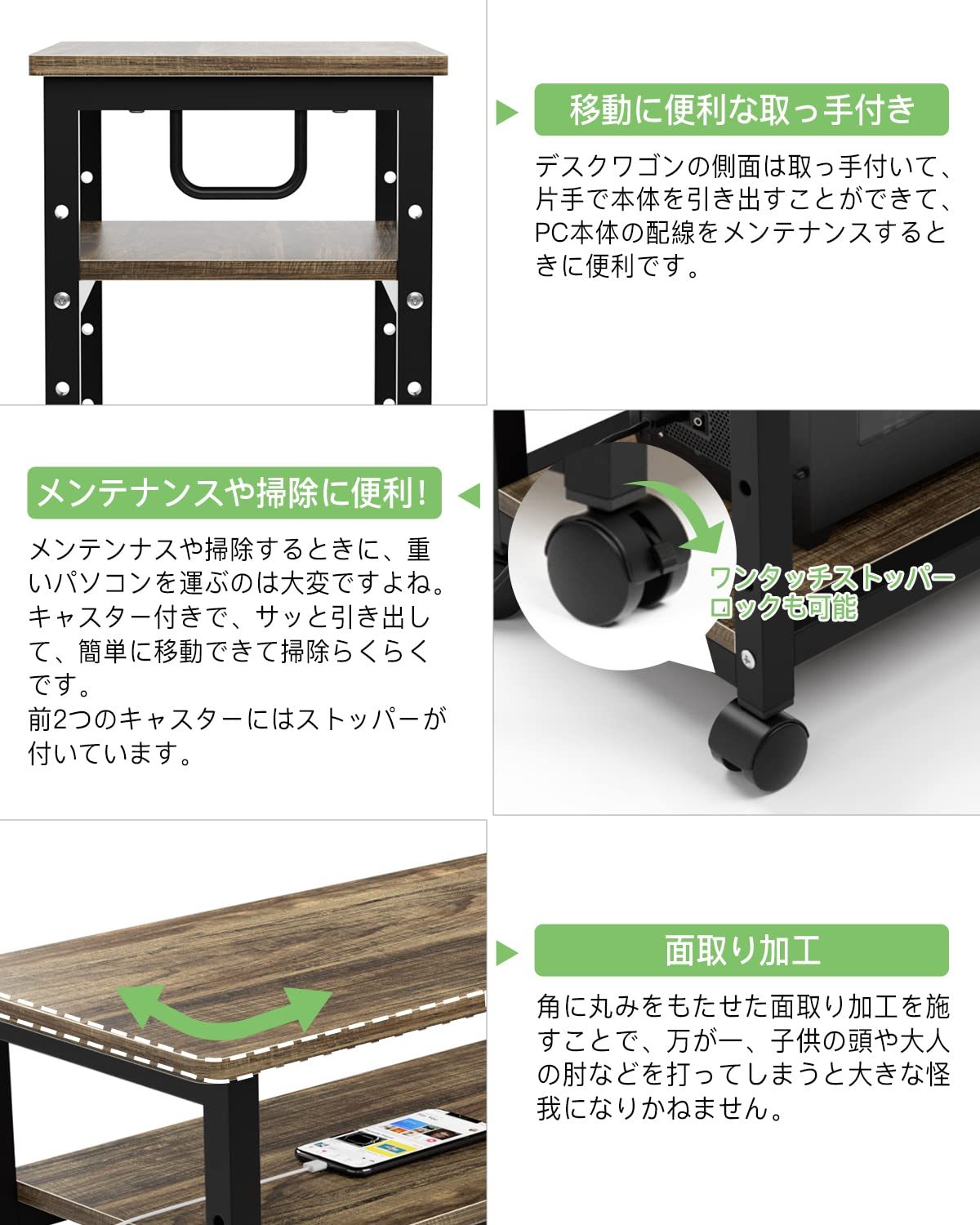 移動に便利な取っ手付き

デスクワゴンの側面は取っ手付いて、片手で本体を引き出すことができて、PC本体の配線をメンテナンスするときに便利です。

メンテナンスや掃除に便利!

メンテンナスや掃除するときに、重いパソコンを運ぶのは大変ですよね。キャスター付きで、サッと引き出して、簡単に移動できて掃除らくらくです。
前2つのキャスターにはストッパーが付いています。

ワンタッチストッパーロックも可能

面取り加工

角に丸みをもたせた面取り加工を施すことで、万が一、子供の頭や大人の肘などを打ってしまうと大きな怪我になりかねません。