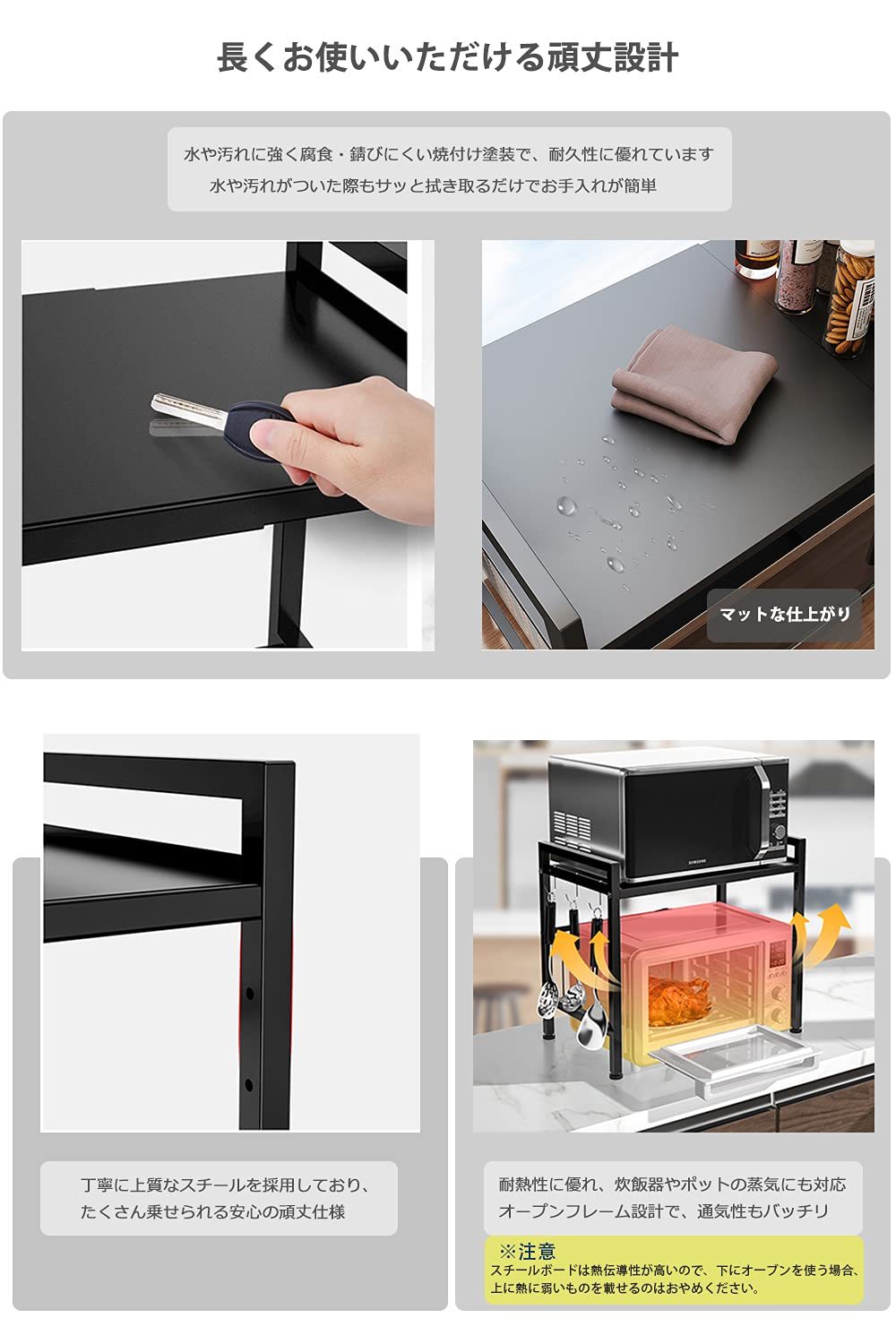 長くお使いいただける頑丈設計

水や汚れに強く腐食・錆びにくい焼付け塗装で、耐久性に優れています
水や汚れがついた際もサッと拭き取るだけでお手入れが簡単

マットな仕上がり

SAMSUNG

丁寧に上質なスチールを採用しており、
たくさん乗せられる安心の頑丈仕様

耐熱性に優れ、炊飯器やポットの蒸気にも対応
オープンフレーム設計で、通気性もバッチリ

※注意
スチールボードは熱伝導性が高いので、下にオーブンを使う場合、上に熱に弱いものを載せるのはおやめください。