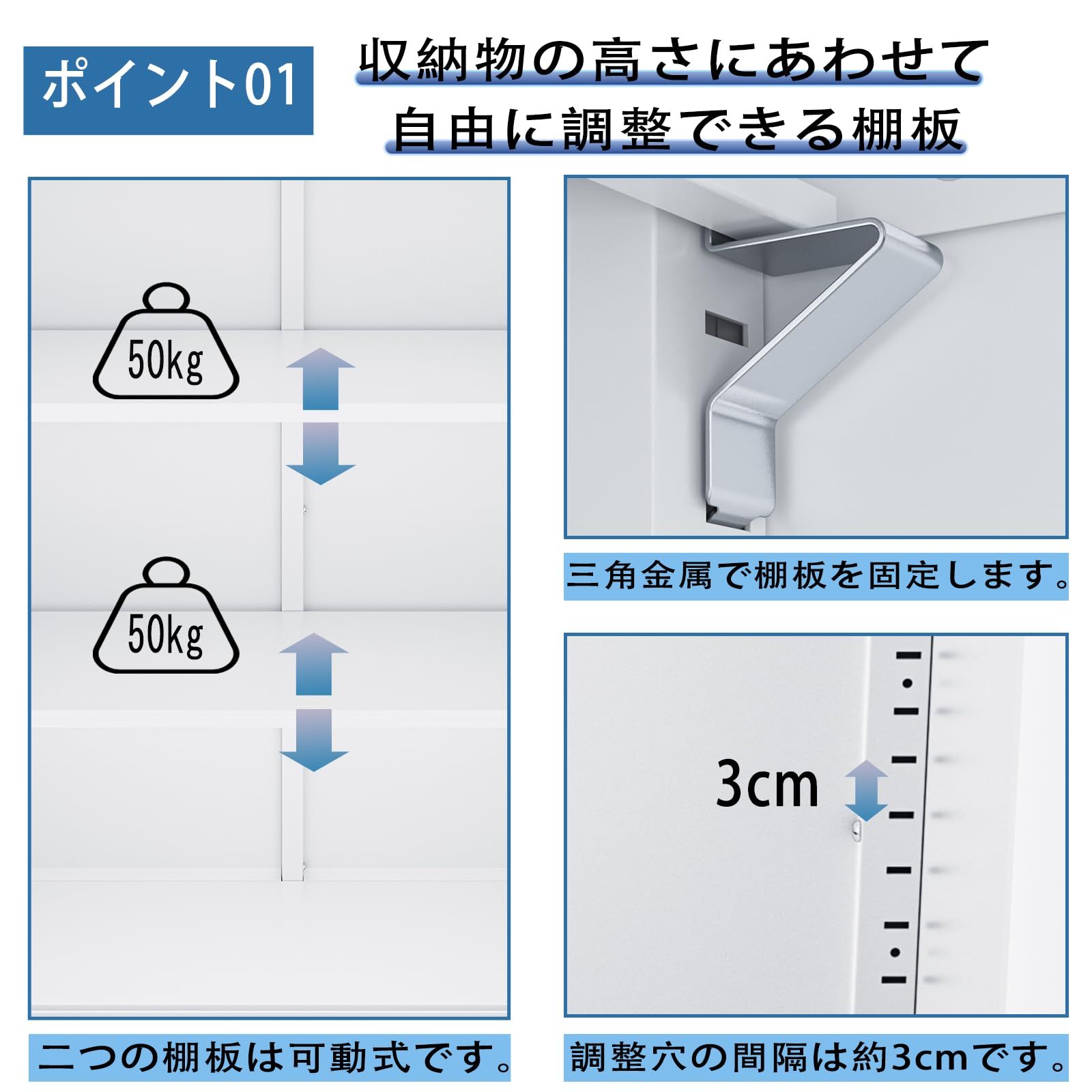 ポイント01

収納物の高さにあわせて
自由に調整できる棚板

50kg

50kg

二つの棚板は可動式です。

三角金属で棚板を固定します。

3cm

調整穴の間隔は約3cmです。