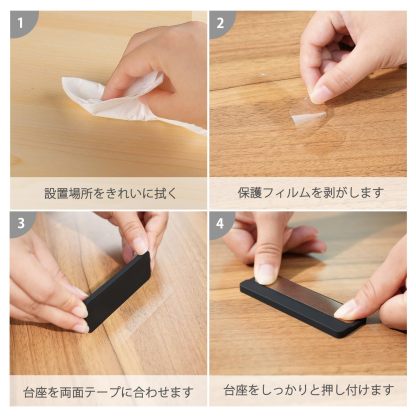 1

設置場所をきれいに拭く

2

保護フィルムを剥がします

3

台座を両面テープに合わせます

4

台座をしっかりと押し付けます