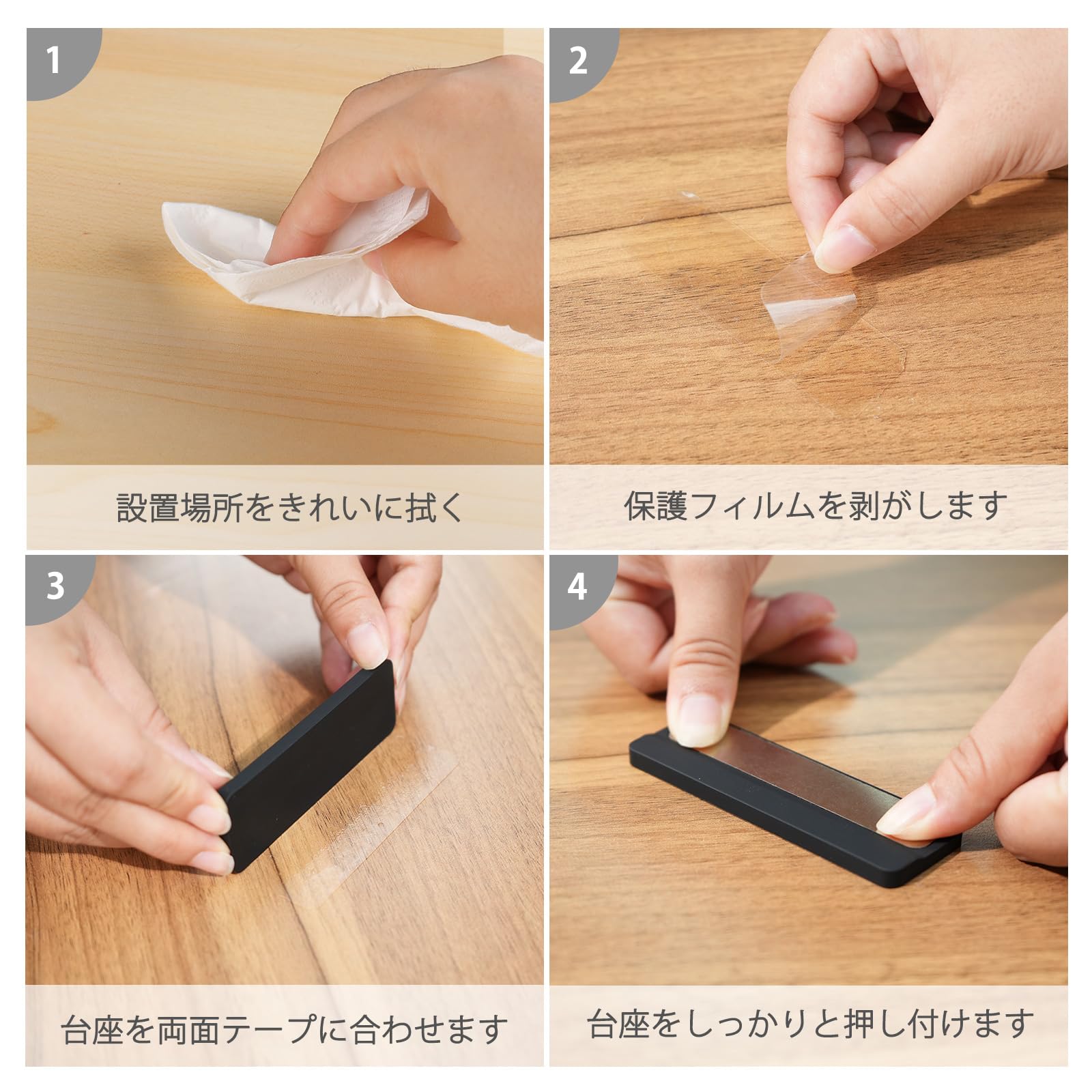 1

設置場所をきれいに拭く

2

保護フィルムを剥がします

3

台座を両面テープに合わせます

4

台座をしっかりと押し付けます