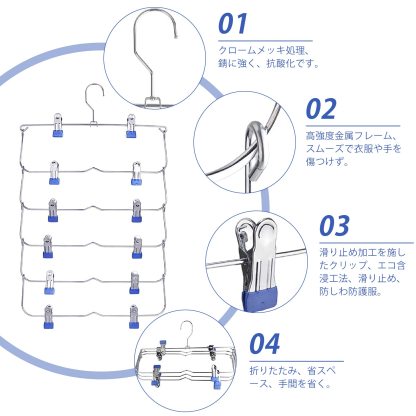 01

クロームメッキ処理、錆に強く、抗酸化です。

02

高強度金属フレーム、スムーズで衣服や手を傷つけず。

03

滑り止め加工を施したクリップ、エコ含浸工法、滑り止め、防しわ防護服。

04

折りたたみ、省スペース、手間を省く。