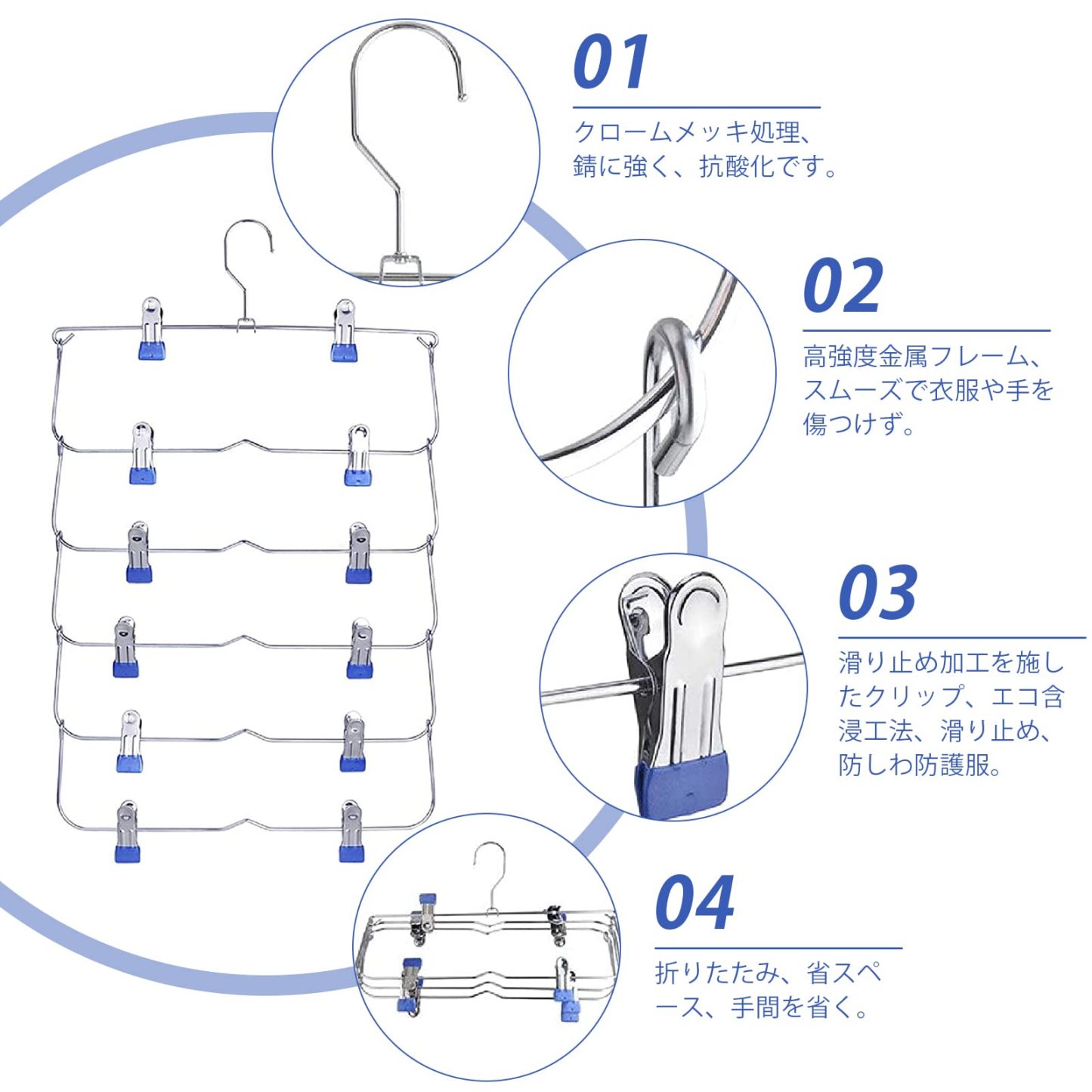 01

クロームメッキ処理、錆に強く、抗酸化です。

02

高強度金属フレーム、スムーズで衣服や手を傷つけず。

03

滑り止め加工を施したクリップ、エコ含浸工法、滑り止め、防しわ防護服。

04

折りたたみ、省スペース、手間を省く。