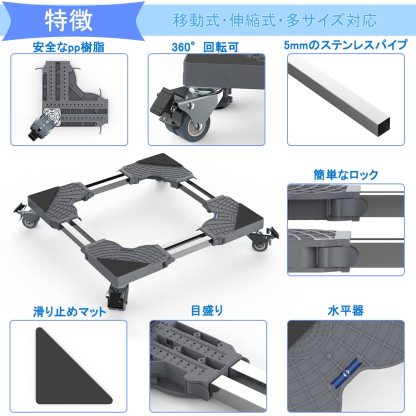 特徴

移動式・伸縮式・多サイズ対応

安全なpp樹脂

360° 回転可

5mmのステンレスパイプ

簡単なロック

滑り止めマット

目盛り

水平器